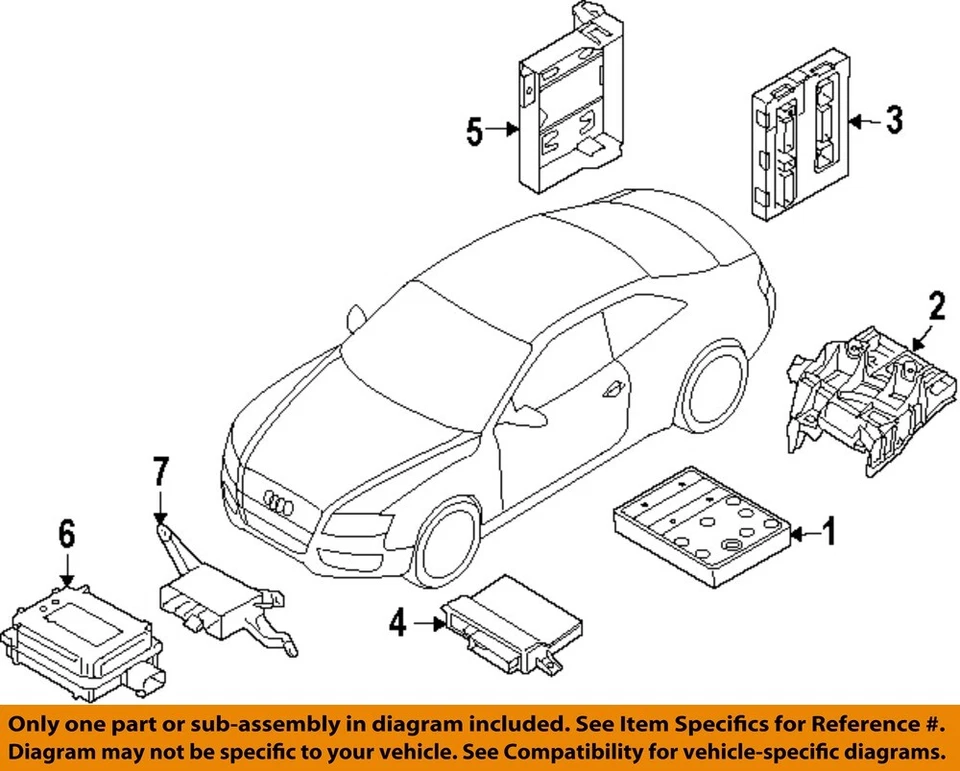 5
3
2
7
6
1
4

Only one part or sub-assembly in diagram included. See Item Specifics for Reference #. Diagram may not be specific to your vehicle. See Compatibility for vehicle-specific diagrams.