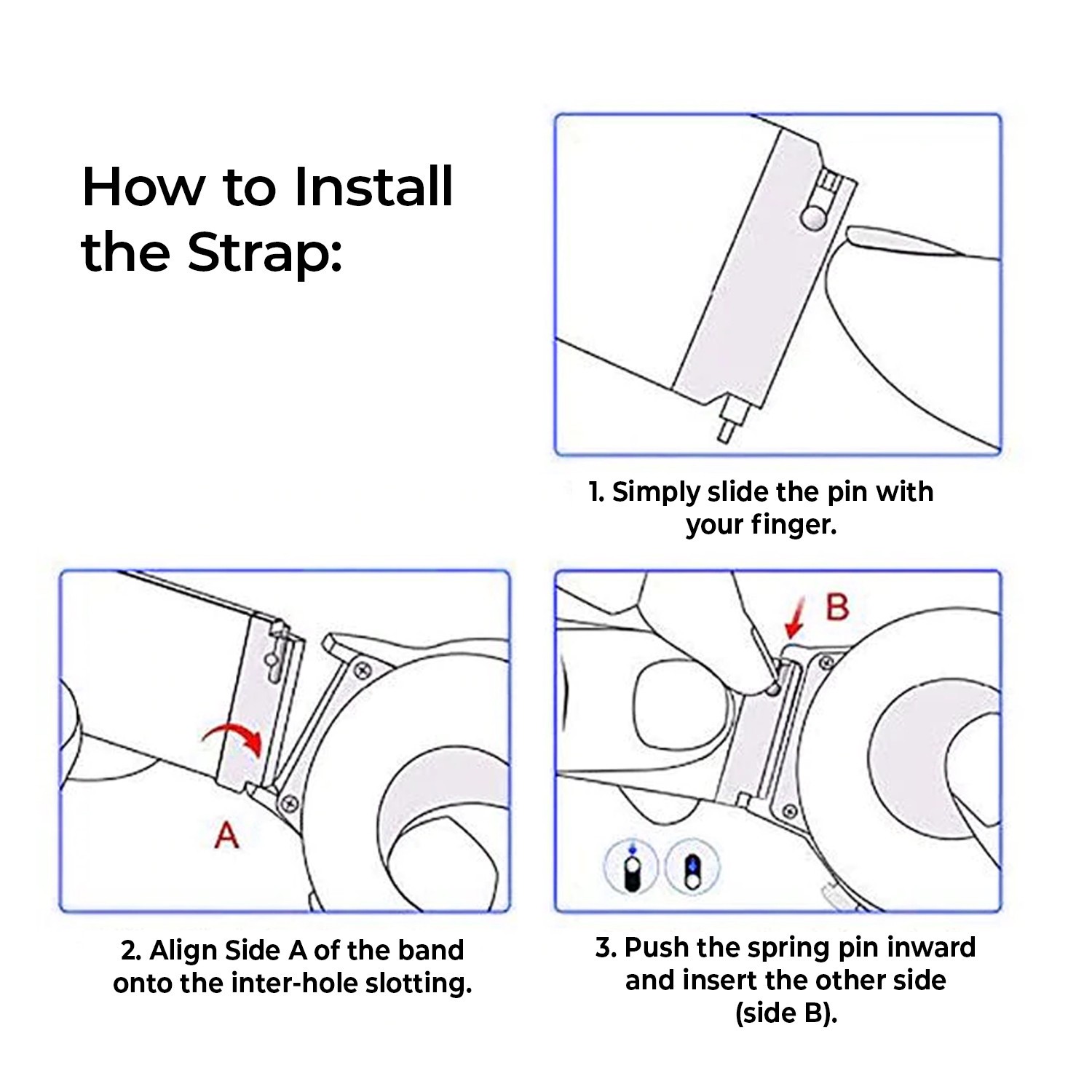 How to Install the Strap:

1. Simply slide the pin with your finger.

A

2. Align Side A of the band onto the inter-hole slotting.

B

3. Push the spring pin inward and insert the other side (side B).