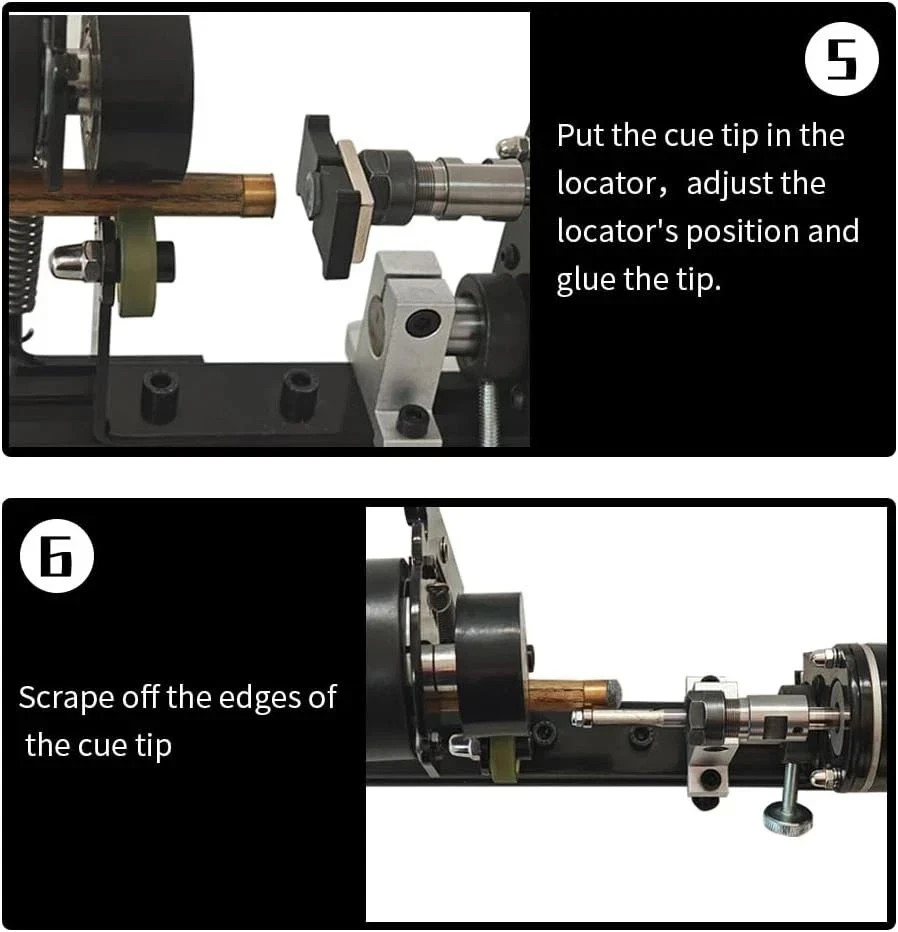 5

Put the cue tip in the locator，adjust the locator's position and glue the tip.

6

Scrape off the edges of the cue tip