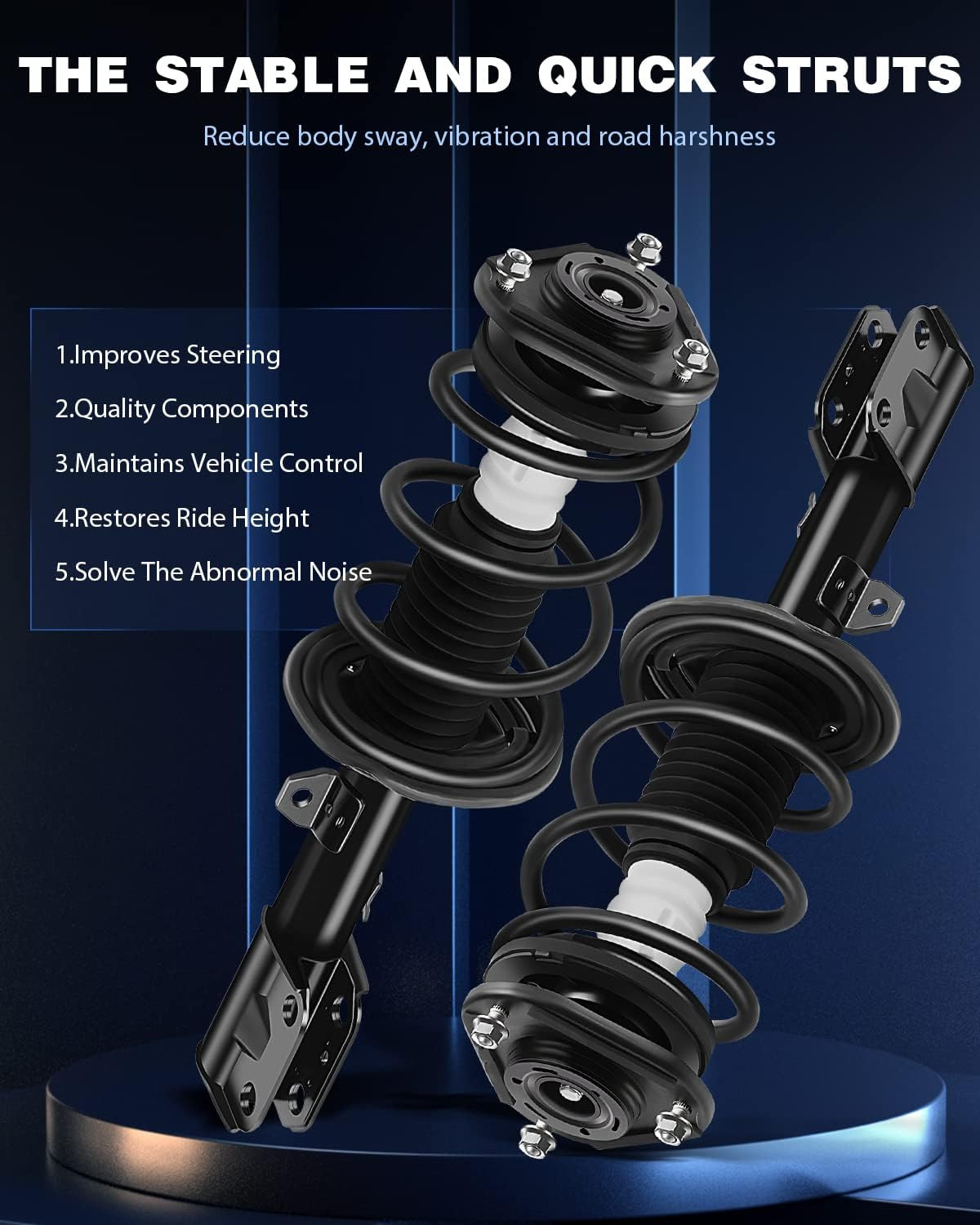 THE STABLE AND QUICK STRUTS

Reduce body sway, vibration and road harshness

1.Improves Steering

2.Quality Components

3.Maintains Vehicle Control

4.Restores Ride Height

5.Solve The Abnormal Noise