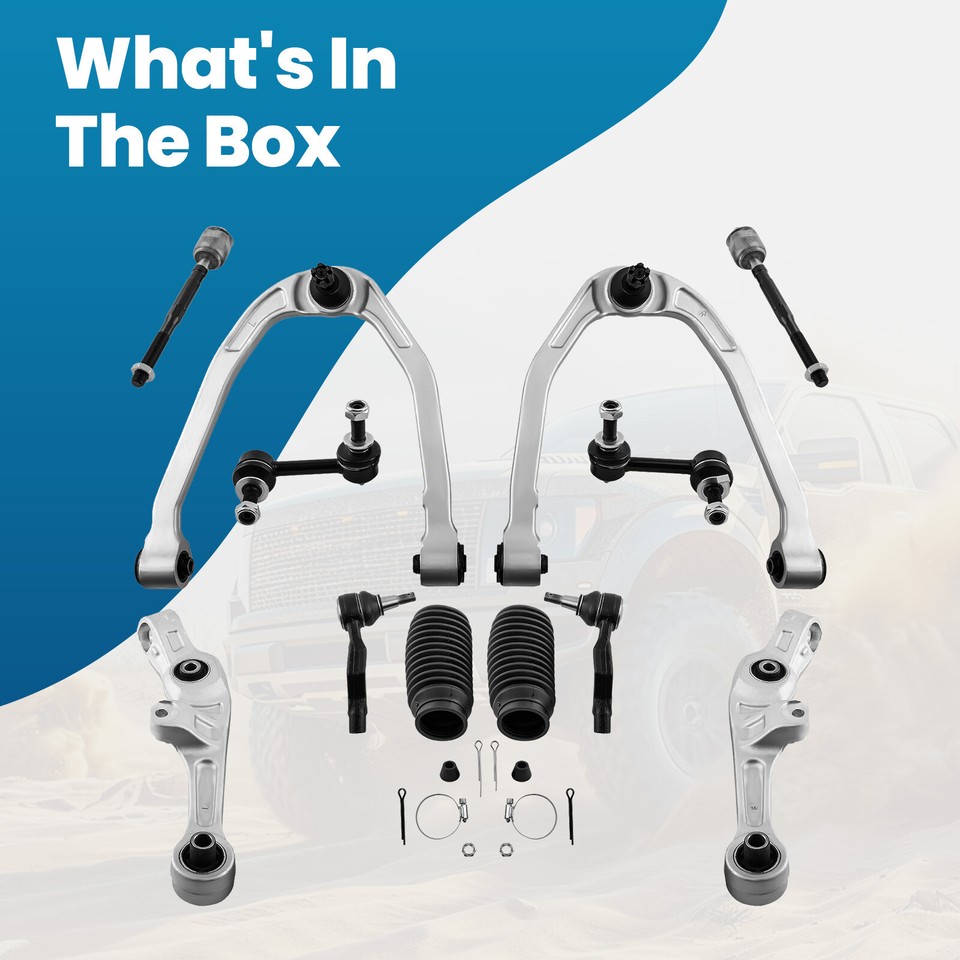 What's In The Box