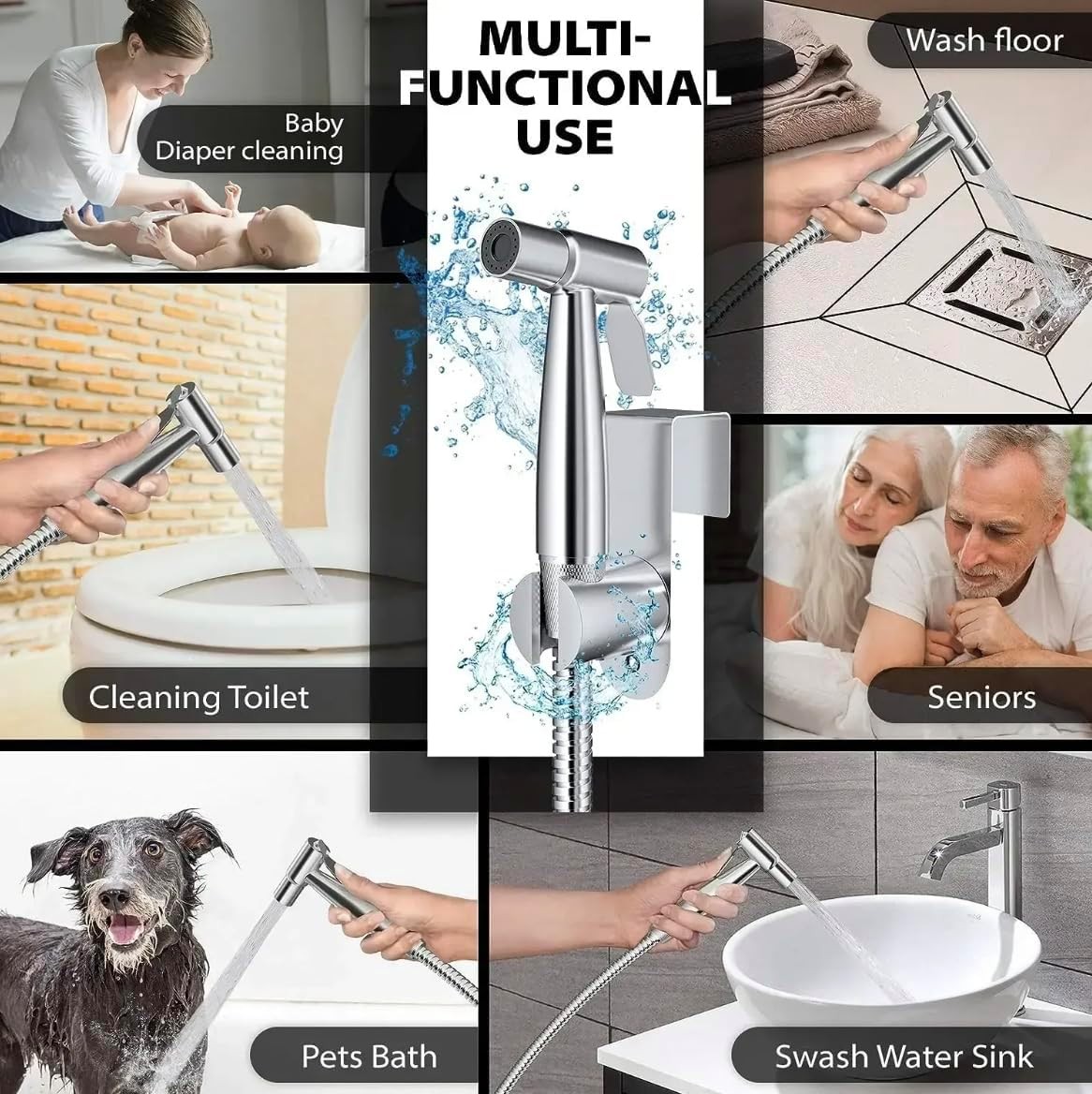 MULTI-FUNCTIONAL USE

Baby Diaper cleaning

Wash floor

Cleaning Toilet

Seniors

Pets Bath

Swash Water Sink