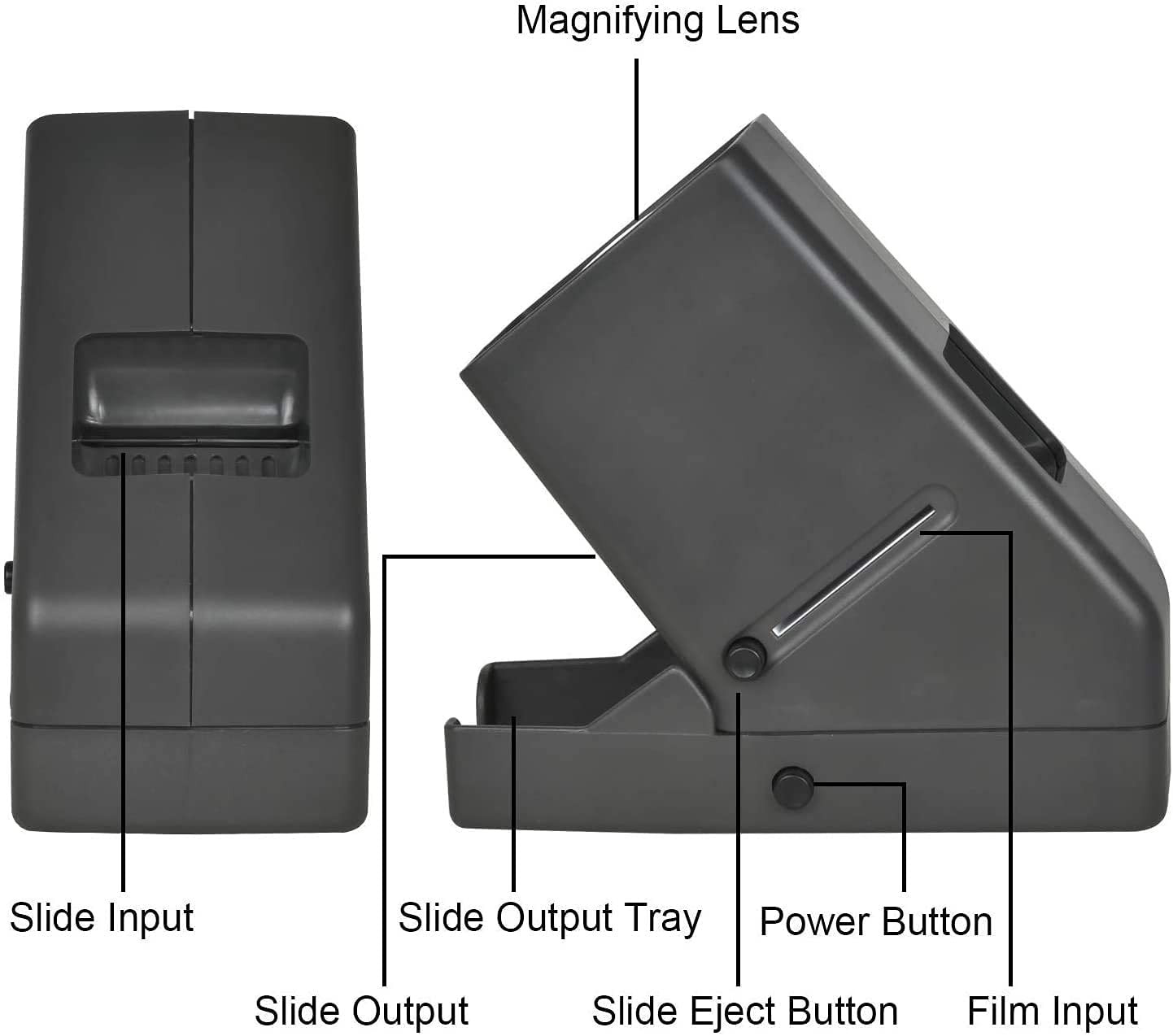 Magnifying Lens

Slide Input

Slide Output Tray

Power Button

Slide Output

Slide Eject Button

Film Input