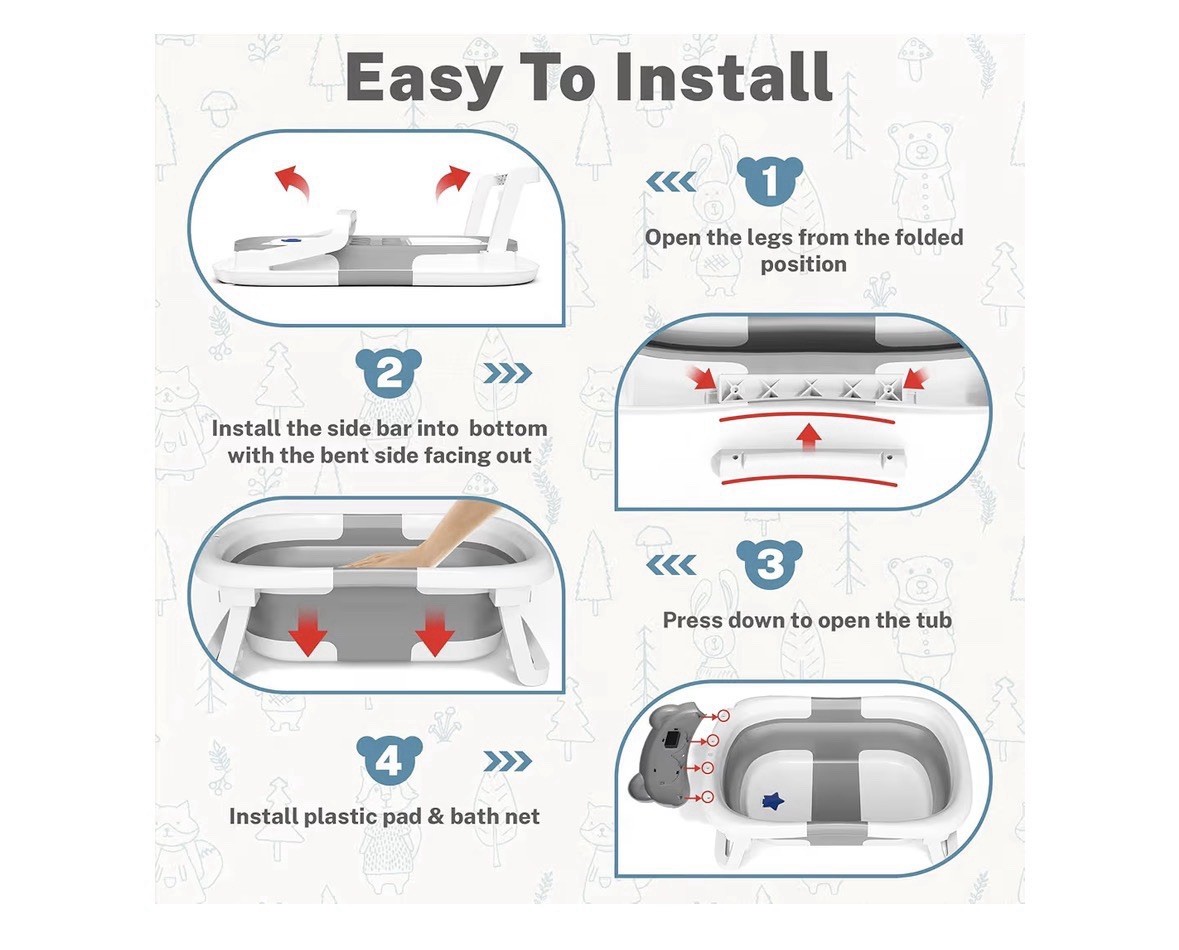 Easy To Install

1

Open the legs from the folded position

2

Install the side bar into bottom with the bent side facing out

3

Press down to open the tub

4

Install plastic pad & bath net