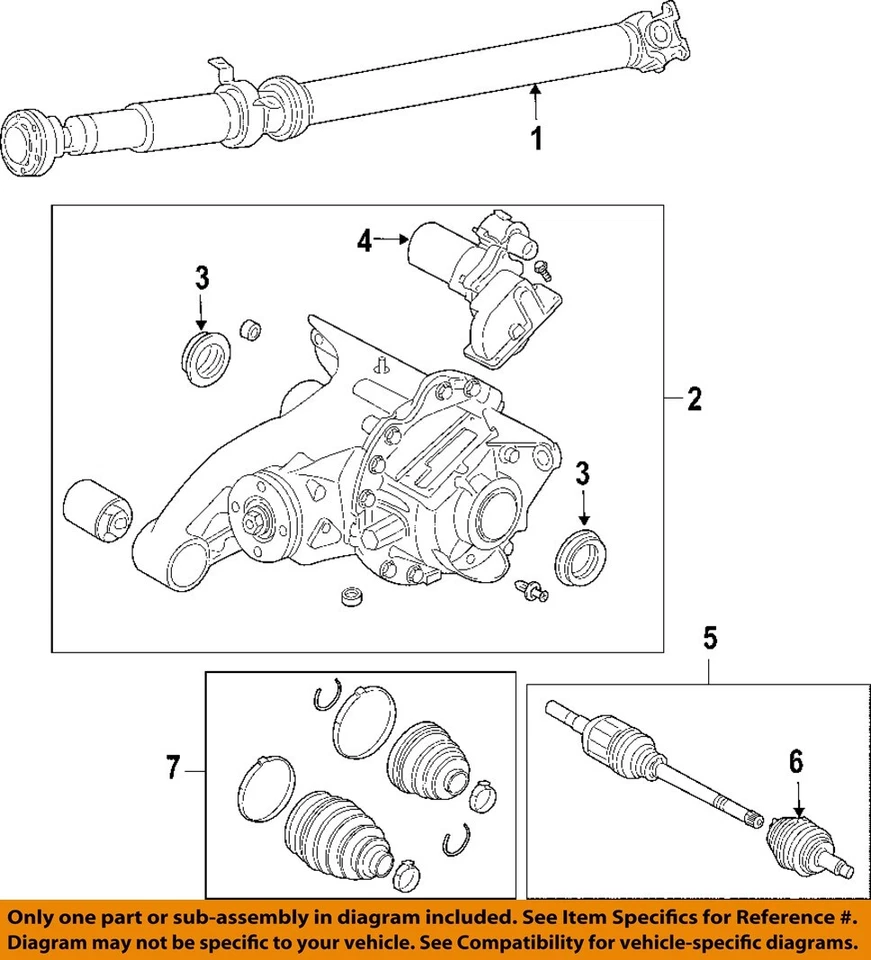 1

4

3

2

3

5

7

6

Only one part or sub-assembly in diagram included. See Item Specifics for Reference #.
Diagram may not be specific to your vehicle. See Compatibility for vehicle-specific diagrams.