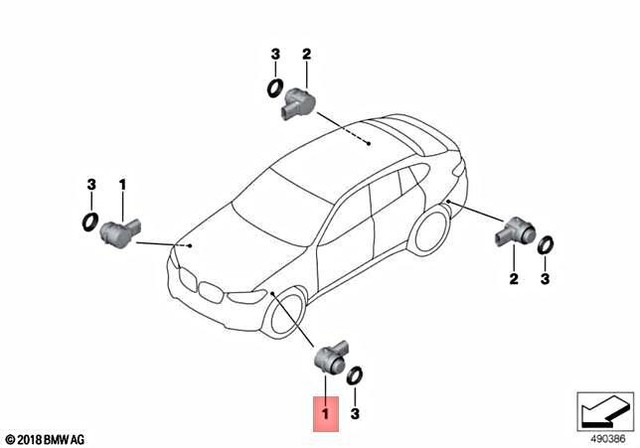 3 2

3 1

2 3

1 3

© 2018 BMW AG

490386