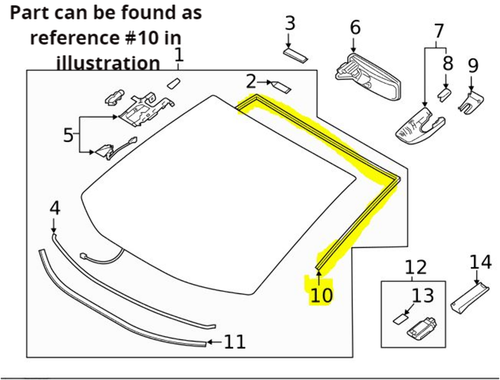 Part can be found as reference #10 in illustration

1
2
3
4
5
6
7
8
9
10
11
12
13
14