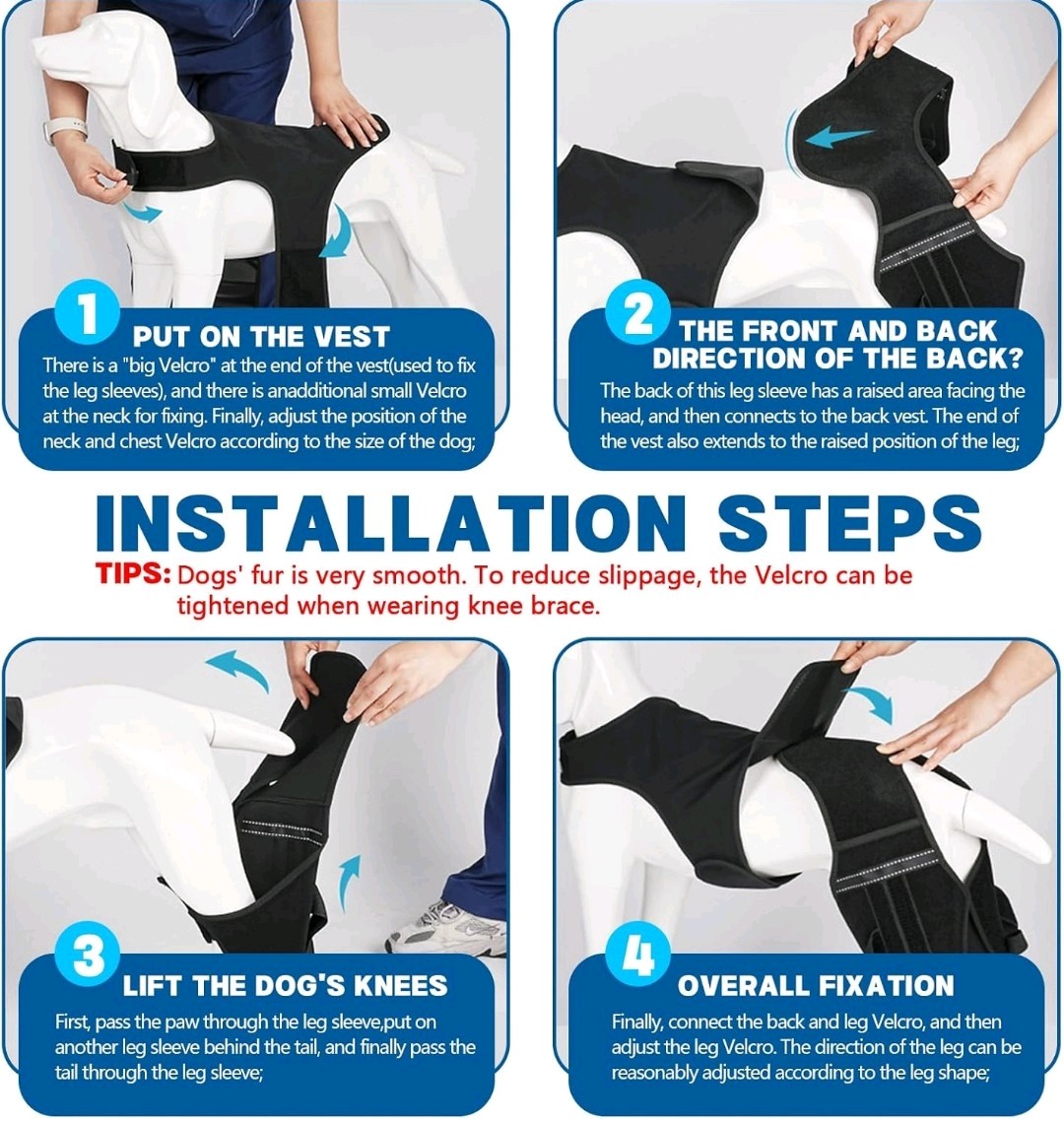 1
PUT ON THE VEST
There is a "big Velcro" at the end of the vest(used to fix the leg sleeves), and there is anadditional small Velcro at the neck for fixing. Finally, adjust the position of the neck and chest Velcro according to the size of the dog;

2
THE FRONT AND BACK DIRECTION OF THE BACK?
The back of this leg sleeve has a raised area facing the head, and then connects to the back vest. The end of the vest also extends to the raised position of the leg;

INSTALLATION STEPS
TIPS: Dogs' fur is very smooth. To reduce slippage, the Velcro can be tightened when wearing knee brace.

3
LIFT THE DOG'S KNEES
First, pass the paw through the leg sleeve,put on another leg sleeve behind the tail, and finally pass the tail through the leg sleeve;

4
OVERALL FIXATION
Finally, connect the back and leg Velcro, and then adjust the leg Velcro. The direction of the leg can be reasonably adjusted according to the leg shape;