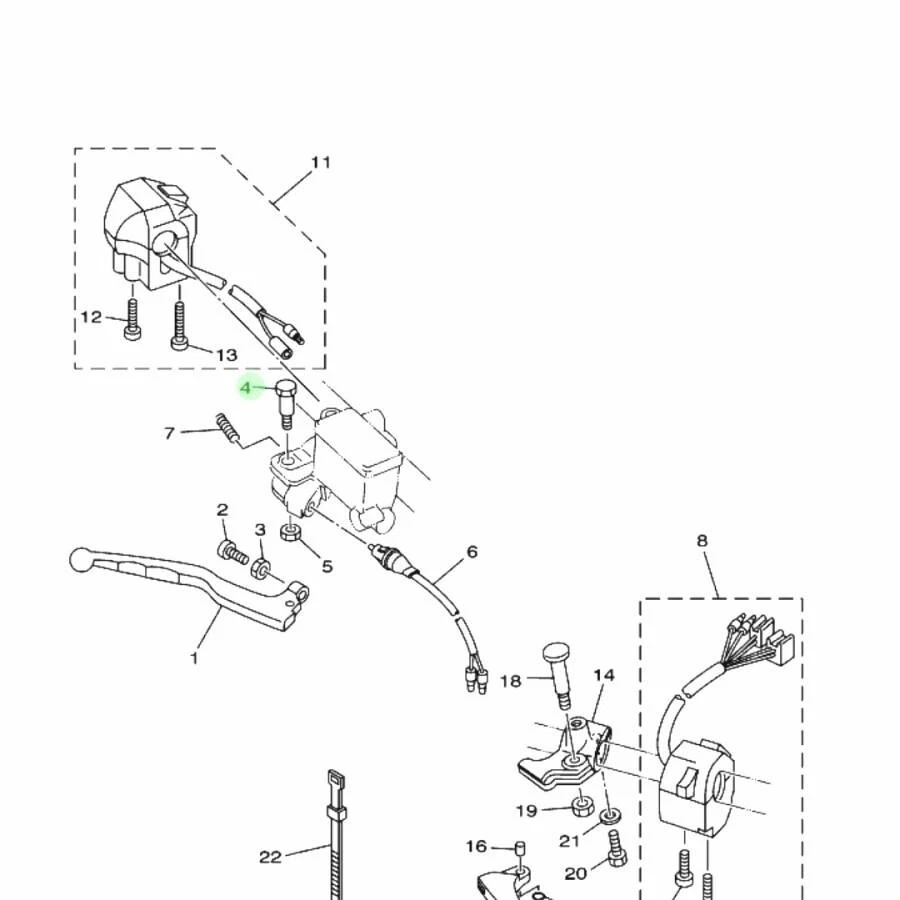 11
12
13
4
7
2
3
5
6
1
8
18
14
19
21
16
20
22