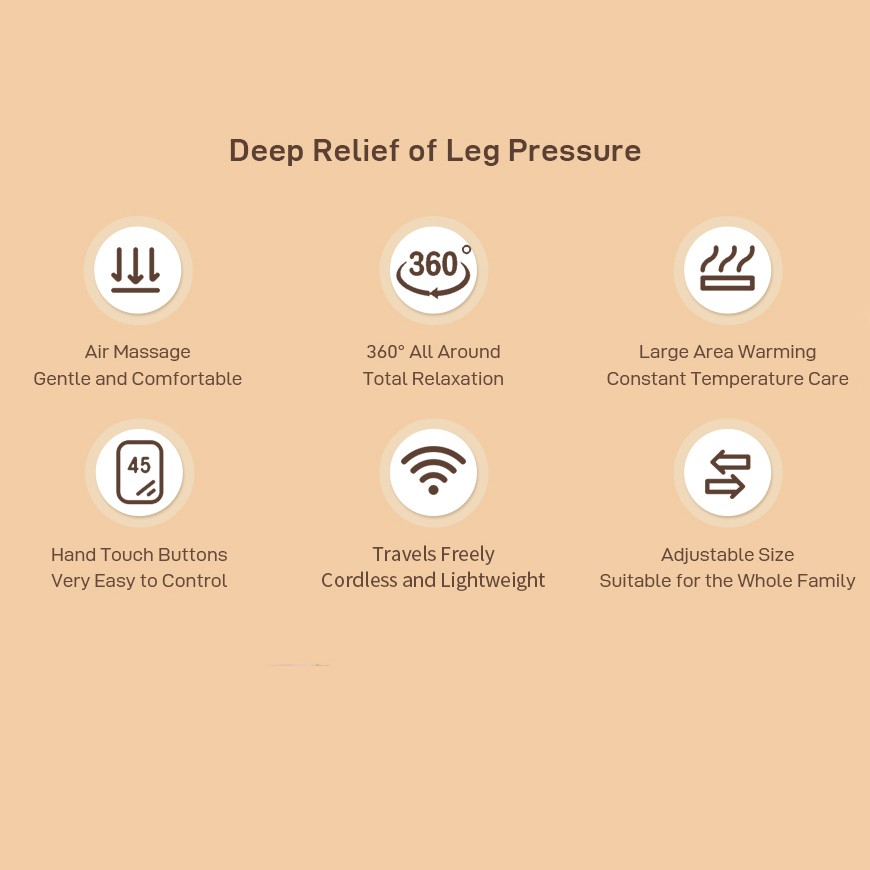 Deep Relief of Leg Pressure

Air Massage
Gentle and Comfortable

360°

360° All Around
Total Relaxation

Large Area Warming
Constant Temperature Care

45

Hand Touch Buttons
Very Easy to Control

Travels Freely
Cordless and Lightweight

Adjustable Size
Suitable for the Whole Family