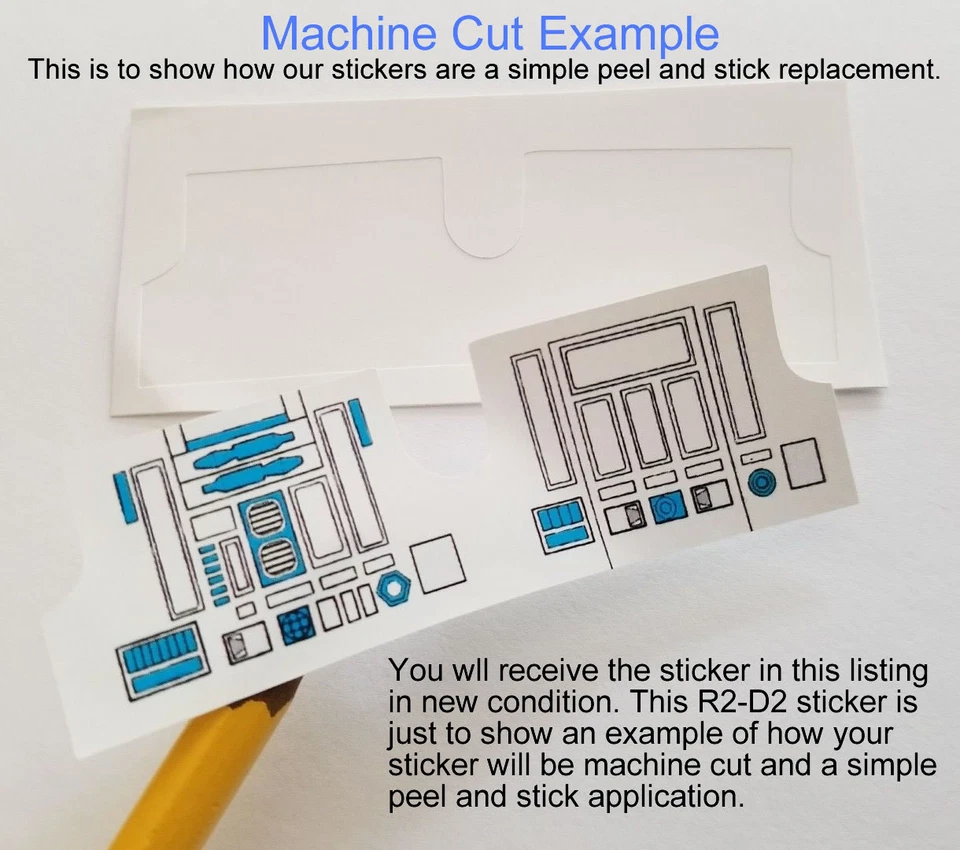 Machine Cut Example
This is to show how our stickers are a simple peel and stick replacement.

You wll receive the sticker in this listing in new condition. This R2-D2 sticker is just to show an example of how your sticker will be machine cut and a simple peel and stick application.