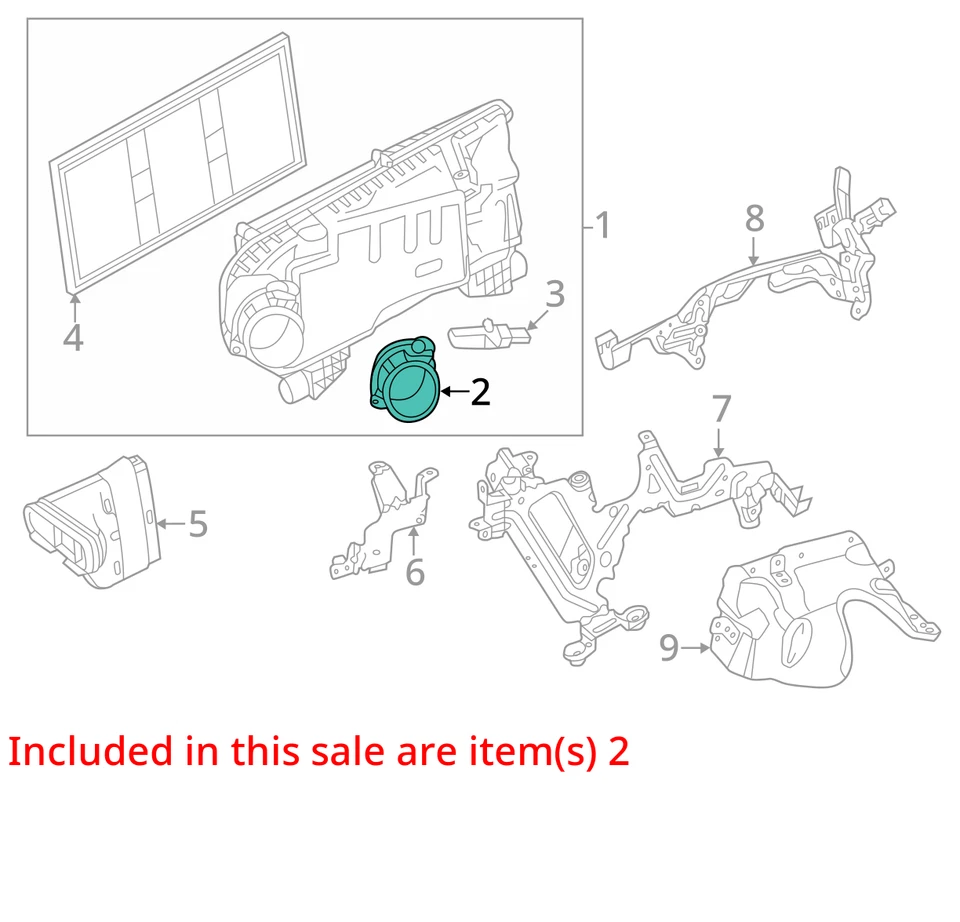 1
8
3
4
2
7
5
6
9

Included in this sale are item(s) 2