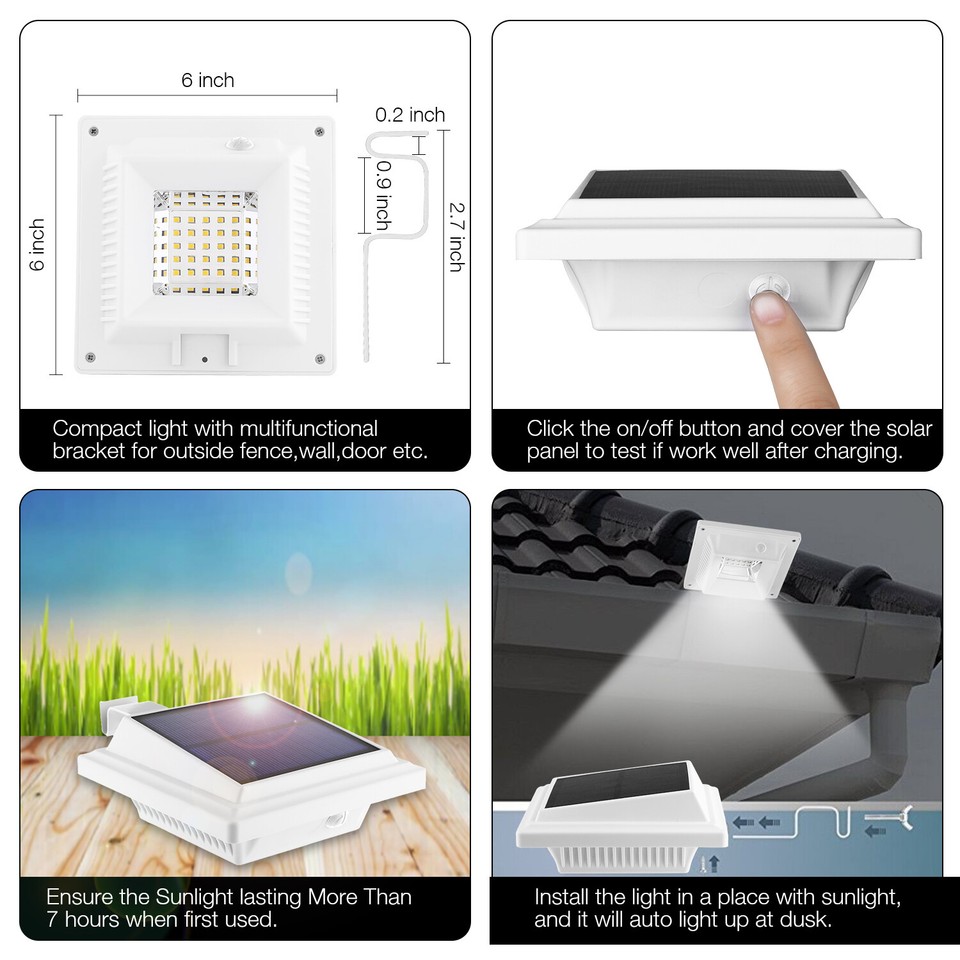 6 inch

6 inch

0.2 inch

0.9 inch

2.7 inch

Compact light with multifunctional bracket for outside fence,wall,door etc.

Click the on/off button and cover the solar panel to test if work well after charging.

Ensure the Sunlight lasting More Than 7 hours when first used.

Install the light in a place with sunlight, and it will auto light up at dusk.