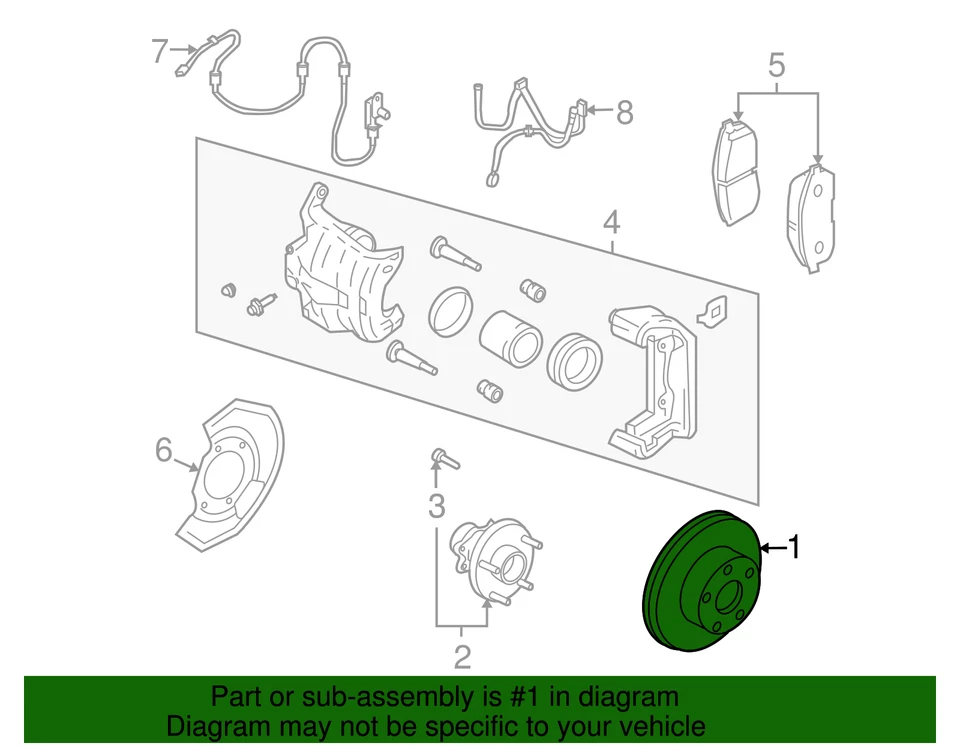 7
8
5
4
6
3
1
2

Part or sub-assembly is #1 in diagram
Diagram may not be specific to your vehicle