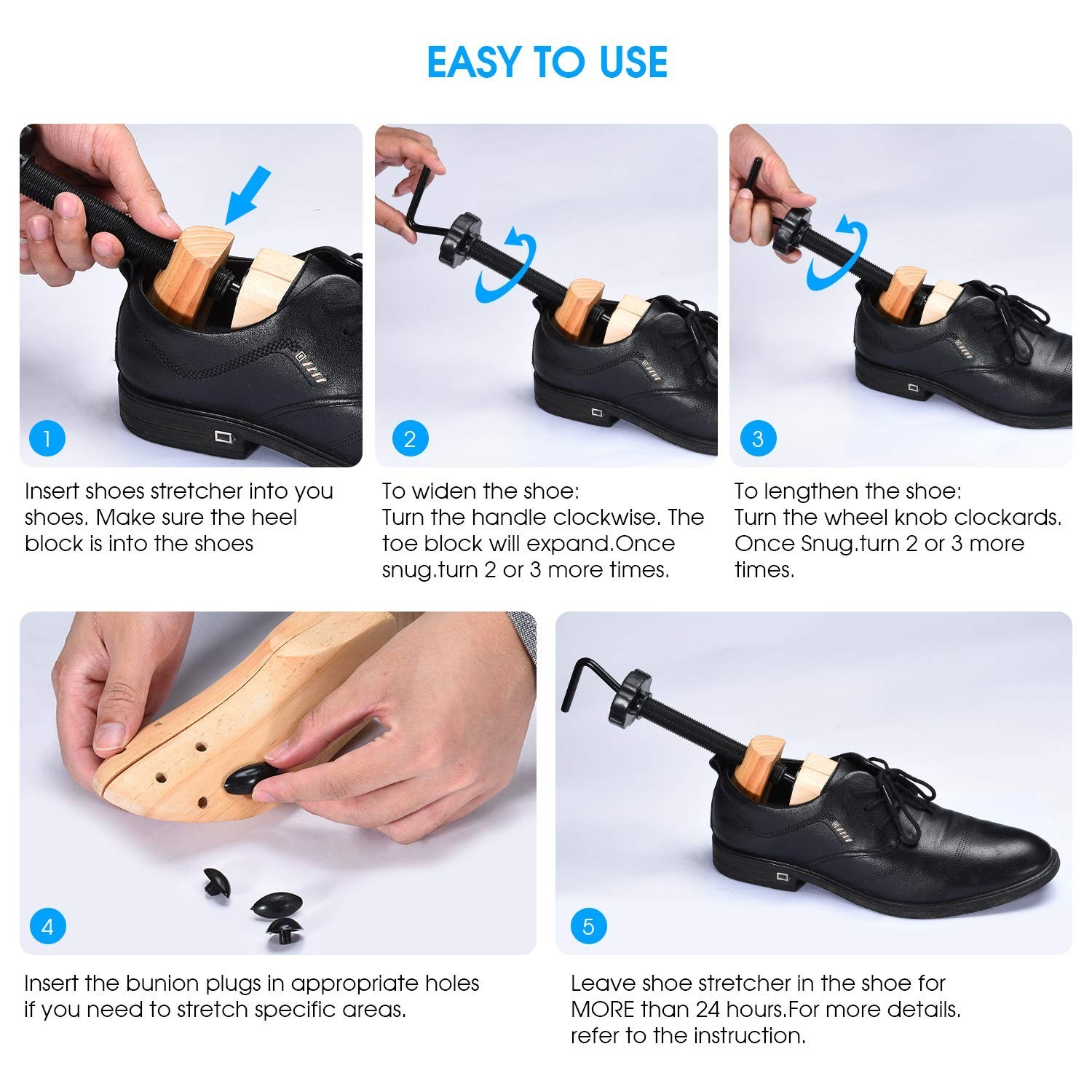 EASY TO USE

1

Insert shoes stretcher into you shoes. Make sure the heel block is into the shoes

2

To widen the shoe:
Turn the handle clockwise. The toe block will expand.Once snug.turn 2 or 3 more times.

3

To lengthen the shoe:
Turn the wheel knob clockards. Once Snug.turn 2 or 3 more times.

4

Insert the bunion plugs in appropriate holes if you need to stretch specific areas.

5

Leave shoe stretcher in the shoe for MORE than 24 hours.For more details. refer to the instruction.