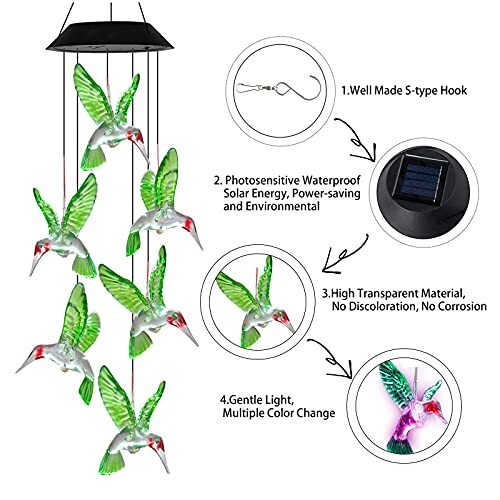 1.Well Made S-type Hook

2. Photosensitive Waterproof Solar Energy, Power-saving and Environmental

3.High Transparent Material, No Discoloration, No Corrosion

4.Gentle Light, Multiple Color Change