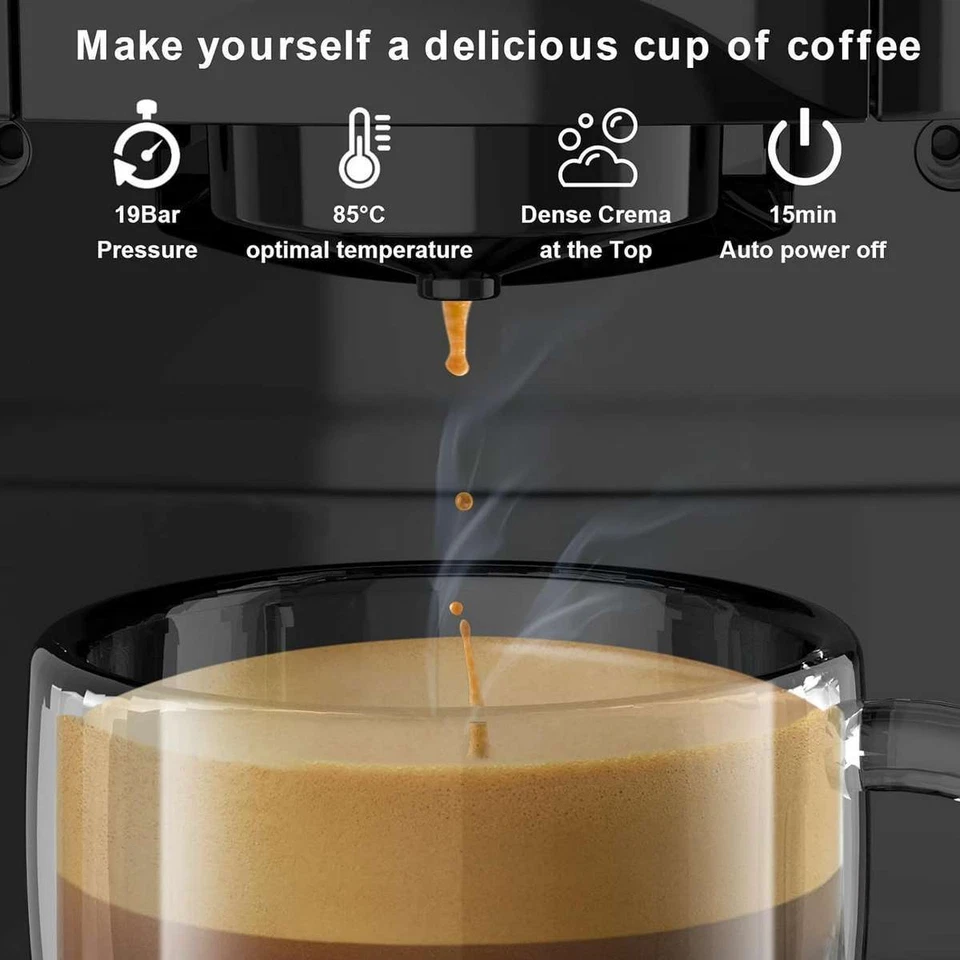 Make yourself a delicious cup of coffee

19Bar
Pressure

85°C
optimal temperature

Dense Crema
at the Top

15min
Auto power off