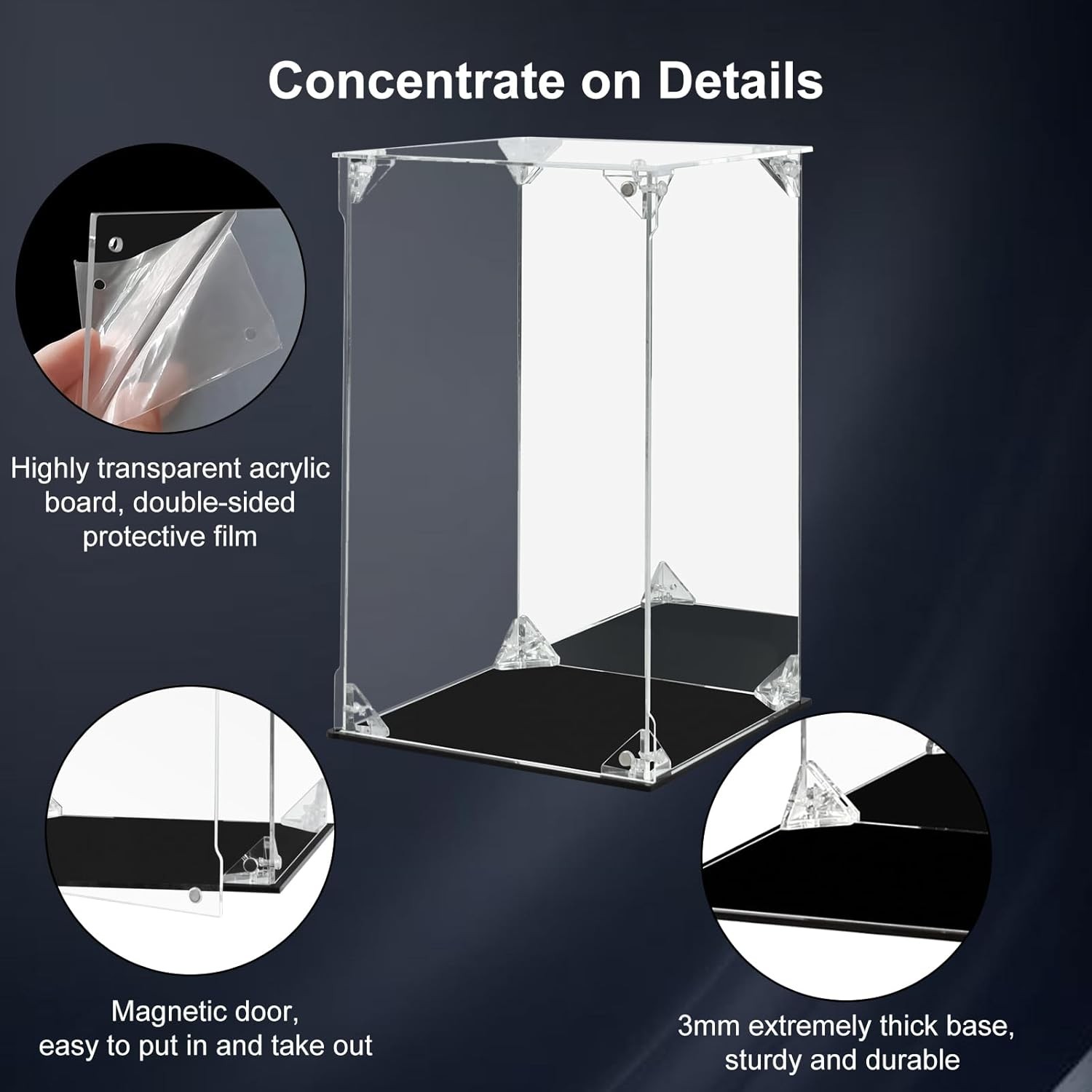 Concentrate on Details

Highly transparent acrylic board, double-sided protective film

Magnetic door, easy to put in and take out

3mm extremely thick base, sturdy and durable