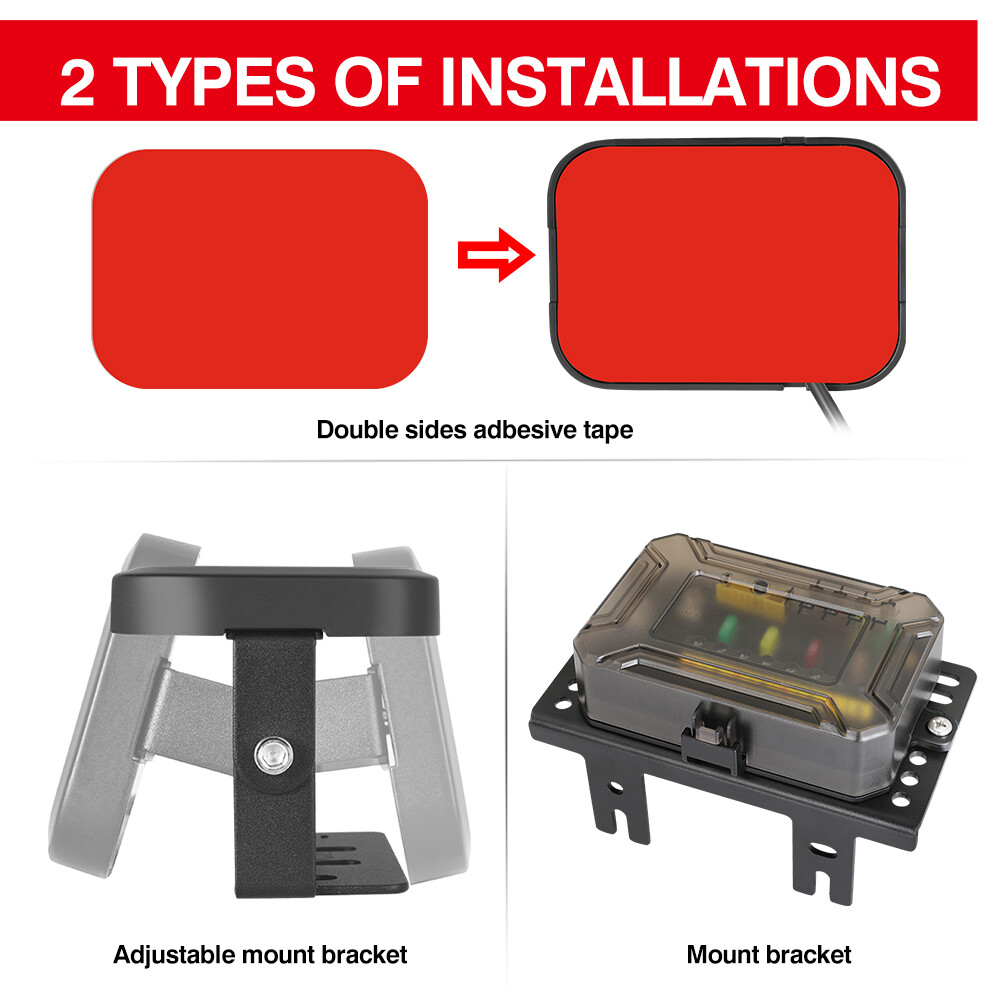 2 TYPES OF INSTALLATIONS

Double sides adbesive tape

Adjustable mount bracket

Mount bracket