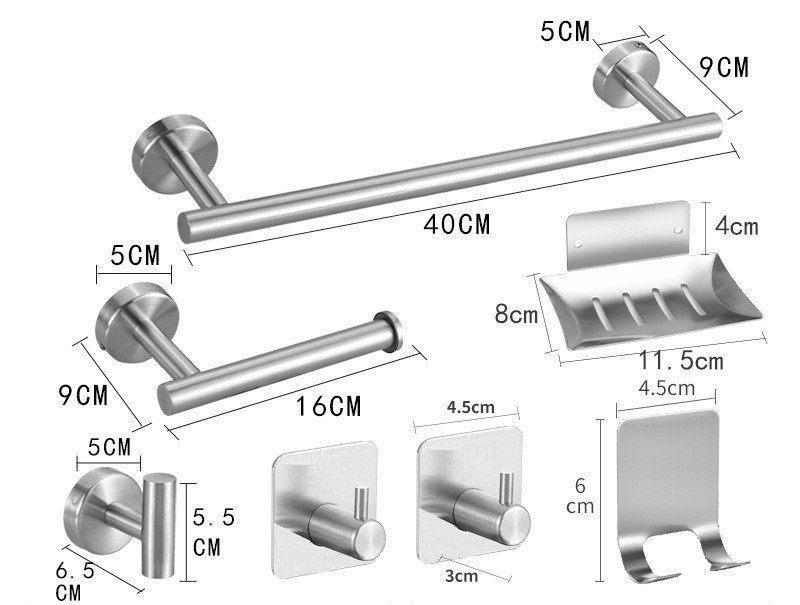 5CM
9CM
40CM
4cm
5CM
8cm
11.5cm
9CM
16CM
4.5cm
4.5cm
5CM
5.5
CM
6
cm
6.5
CM
3cm