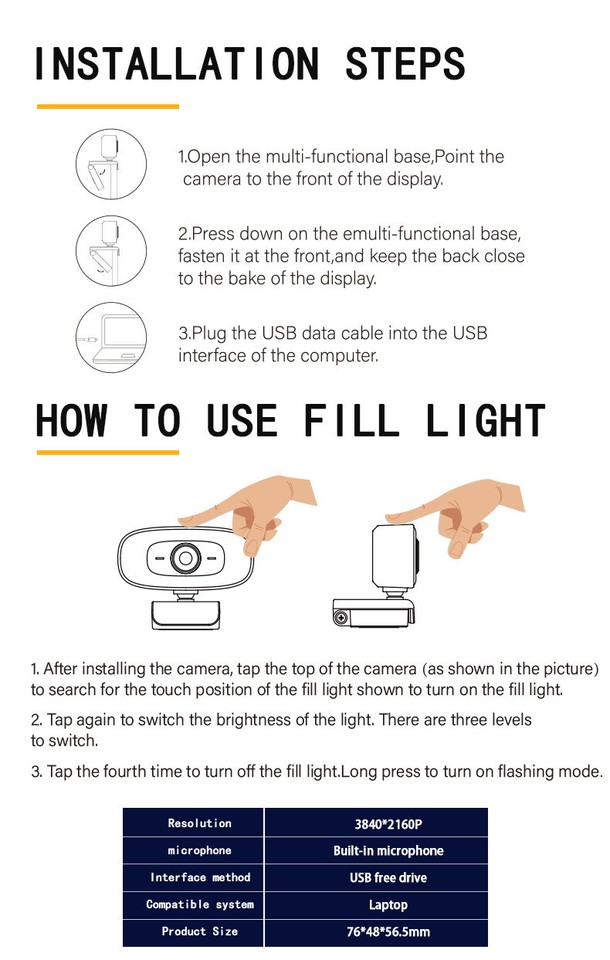 INSTALLATION STEPS

1.Open the multi-functional base,Point the camera to the front of the display.

2.Press down on the emulti-functional base, fasten it at the front,and keep the back close to the bake of the display.

3.Plug the USB data cable into the USB interface of the computer.

HOW TO USE FILL LIGHT

1. After installing the camera, tap the top of the camera (as shown in the picture) to search for the touch position of the fill light shown to turn on the fill light.

2. Tap again to switch the brightness of the light. There are three levels to switch.

3. Tap the fourth time to turn off the fill light.Long press to turn on flashing mode.

| Resolution | 3840*2160P |
|---|---|
| microphone | Built-in microphone |
| Interface method | USB free drive |
| Compatible system | Laptop |
| Product Size | 76*48*56.5mm |