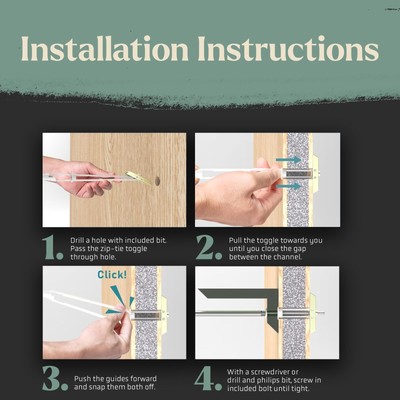 Installation Instructions

1. Drill a hole with included bit. Pass the zip-tie toggle through hole.

2. Pull the toggle towards you until you close the gap between the channel.

Click!

3. Push the guides forward and snap them both off.

4. With a screwdriver or drill and philips bit, screw in included bolt until tight.