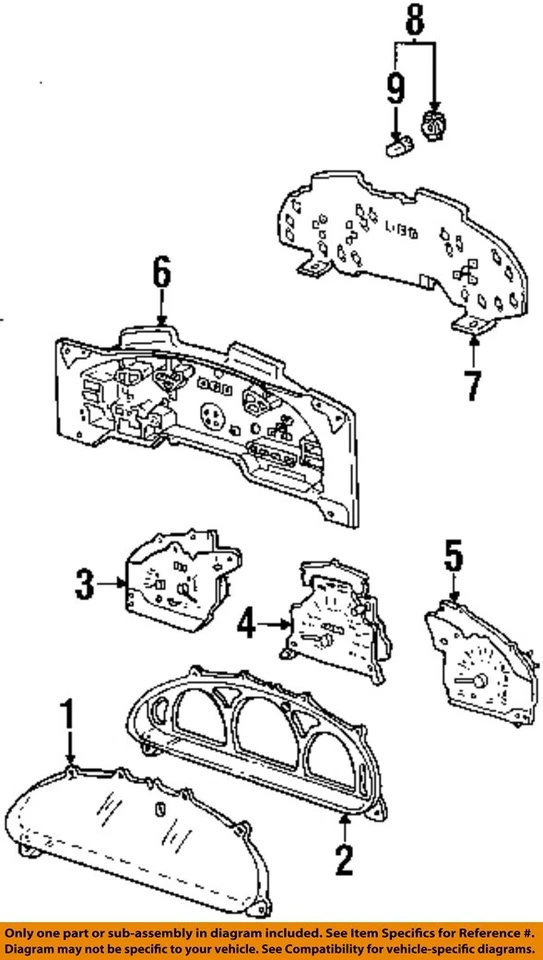 8
9
6
7
3
4
5
1
2
Only one part or sub-assembly in diagram included. See Item Specifics for Reference #. Diagram may not be specific to your vehicle. See Compatibility for vehicle-specific diagrams.