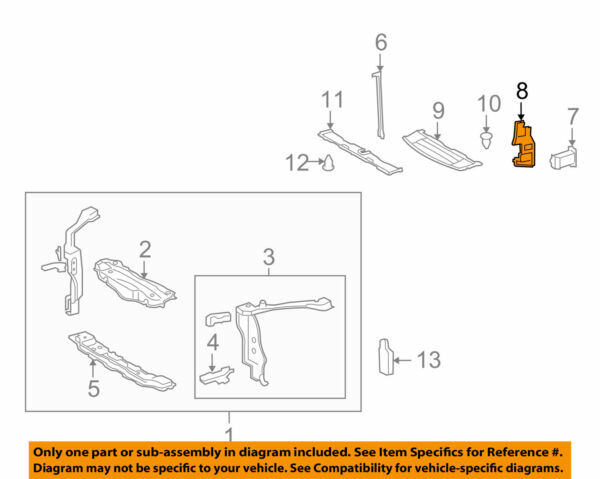 6
11
9
10
8
7
12
2
3
4
5
13
1

Only one part or sub-assembly in diagram included. See Item Specifics for Reference #.
Diagram may not be specific to your vehicle. See Compatibility for vehicle-specific diagrams.