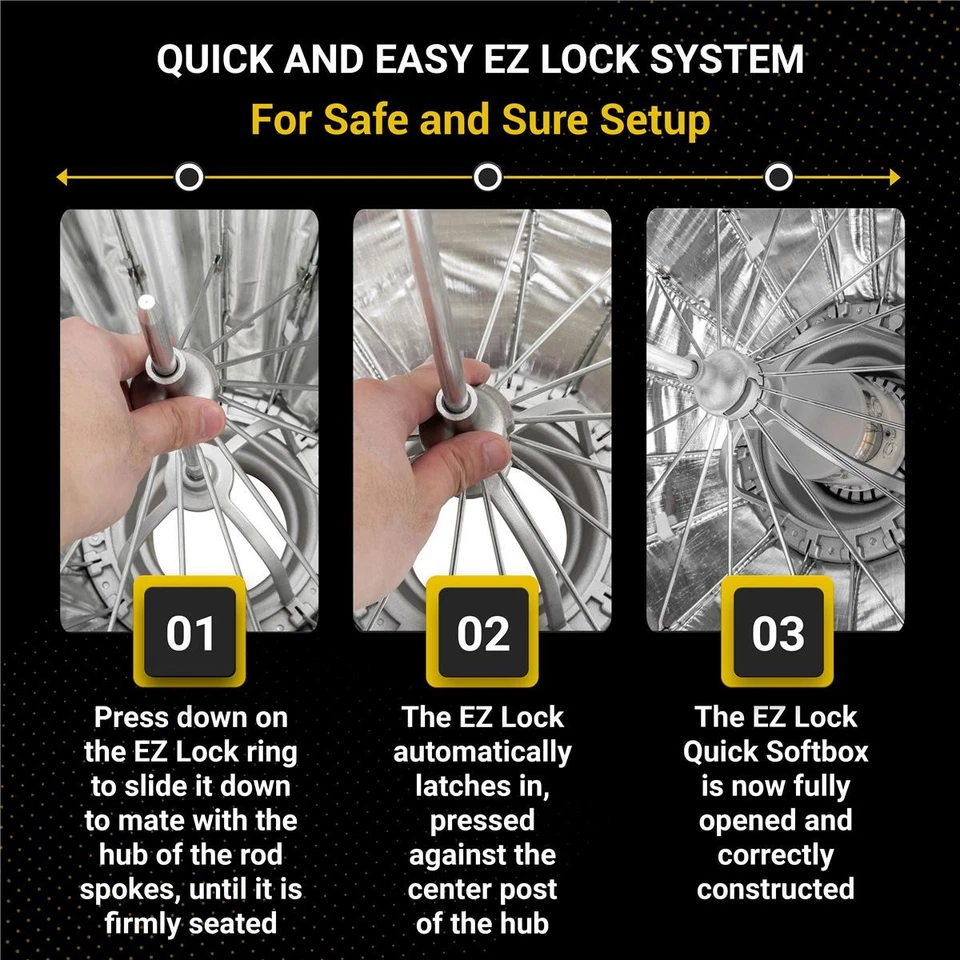 QUICK AND EASY EZ LOCK SYSTEM
For Safe and Sure Setup

01

Press down on the EZ Lock ring to slide it down to mate with the hub of the rod spokes, until it is firmly seated

02

The EZ Lock automatically latches in, pressed against the center post of the hub

03

The EZ Lock Quick Softbox is now fully opened and correctly constructed