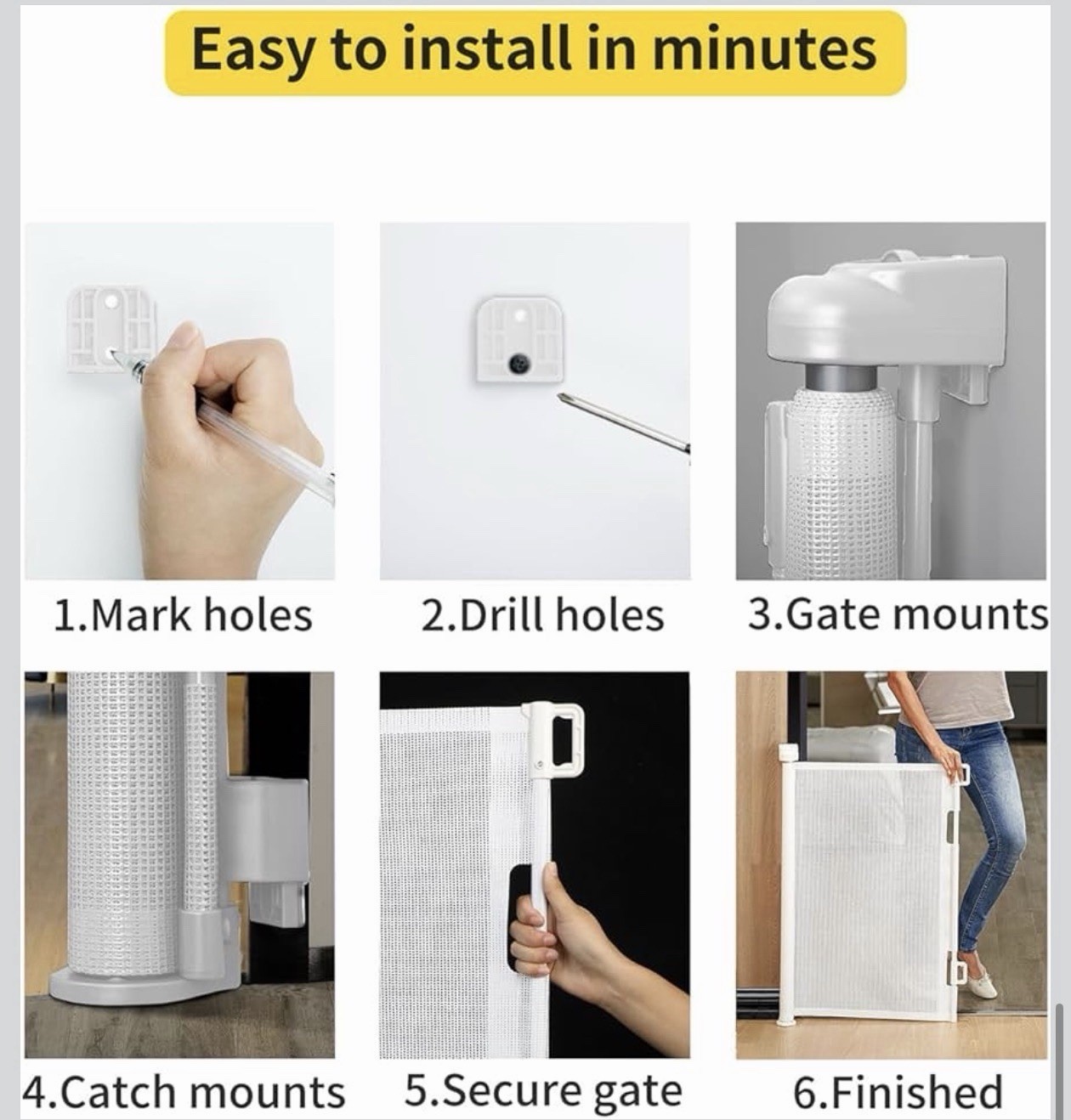 Easy to install in minutes

1.Mark holes

2.Drill holes

3.Gate mounts

4.Catch mounts

5.Secure gate

6.Finished