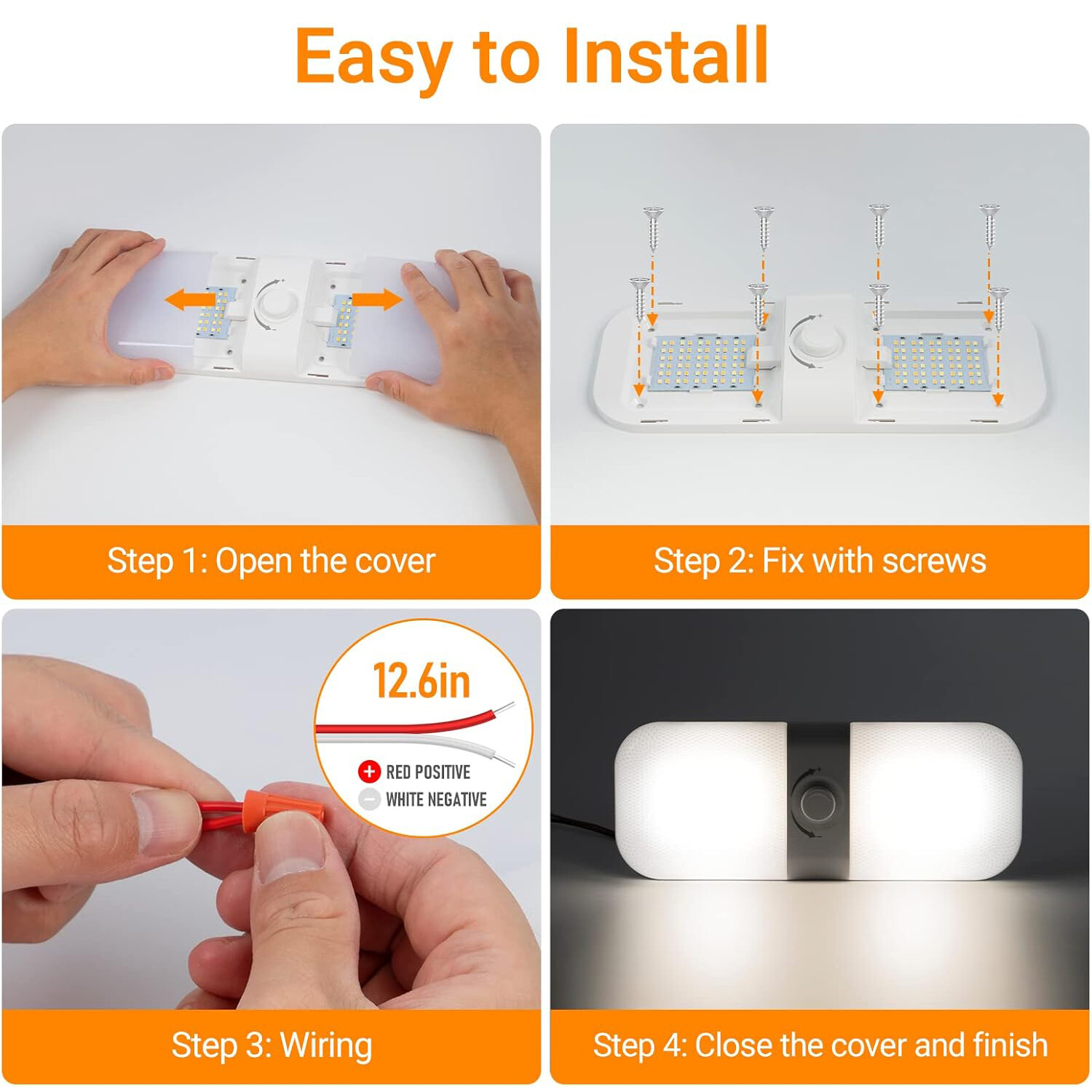 Easy to Install

Step 1: Open the cover

Step 2: Fix with screws

12.6in

RED POSITIVE

WHITE NEGATIVE

Step 3: Wiring

Step 4: Close the cover and finish