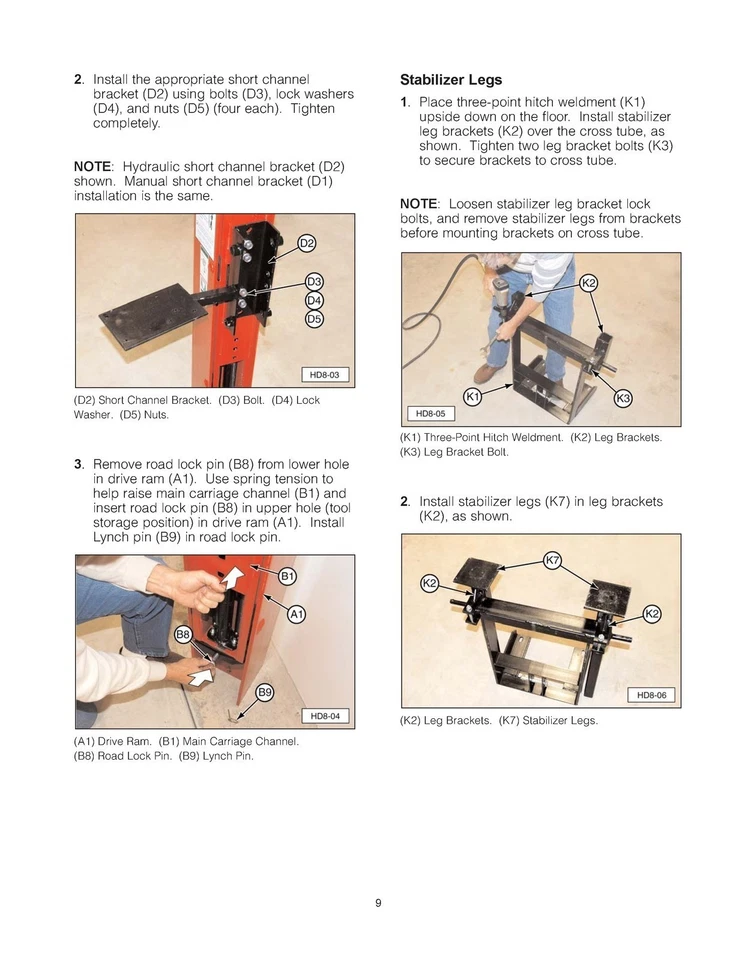 2. Install the appropriate short channel bracket (D2) using bolts (D3), lock washers (D4), and nuts (D5) (four each). Tighten completely.

NOTE: Hydraulic short channel bracket (D2) shown. Manual short channel bracket (D1) installation is the same.

D2
D3
D4
D5
HD8-03

(D2) Short Channel Bracket. (D3) Bolt. (D4) Lock Washer. (D5) Nuts.

3. Remove road lock pin (B8) from lower hole in drive ram (A1). Use spring tension to help raise main carriage channel (B1) and insert road lock pin (B8) in upper hole (tool storage position) in drive ram (A1). Install Lynch pin (B9) in road lock pin.

B1
A1
B8
B9
HD8-04

(A1) Drive Ram. (B1) Main Carriage Channel. (B8) Road Lock Pin. (B9) Lynch Pin.

Stabilizer Legs

1. Place three-point hitch weldment (K1) upside down on the floor. Install stabilizer leg brackets (K2) over the cross tube, as shown. Tighten two leg bracket bolts (K3) to secure brackets to cross tube.

NOTE: Loosen stabilizer leg bracket lock bolts, and remove stabilizer legs from brackets before mounting brackets on cross tube.

K2
K1
K3
HD8-05

(K1) Three-Point Hitch Weldment. (K2) Leg Brackets. (K3) Leg Bracket Bolt.

2. Install stabilizer legs (K7) in leg brackets (K2), as shown.

K7
K2
K2
HD8-06

(K2) Leg Brackets. (K7) Stabilizer Legs.

9