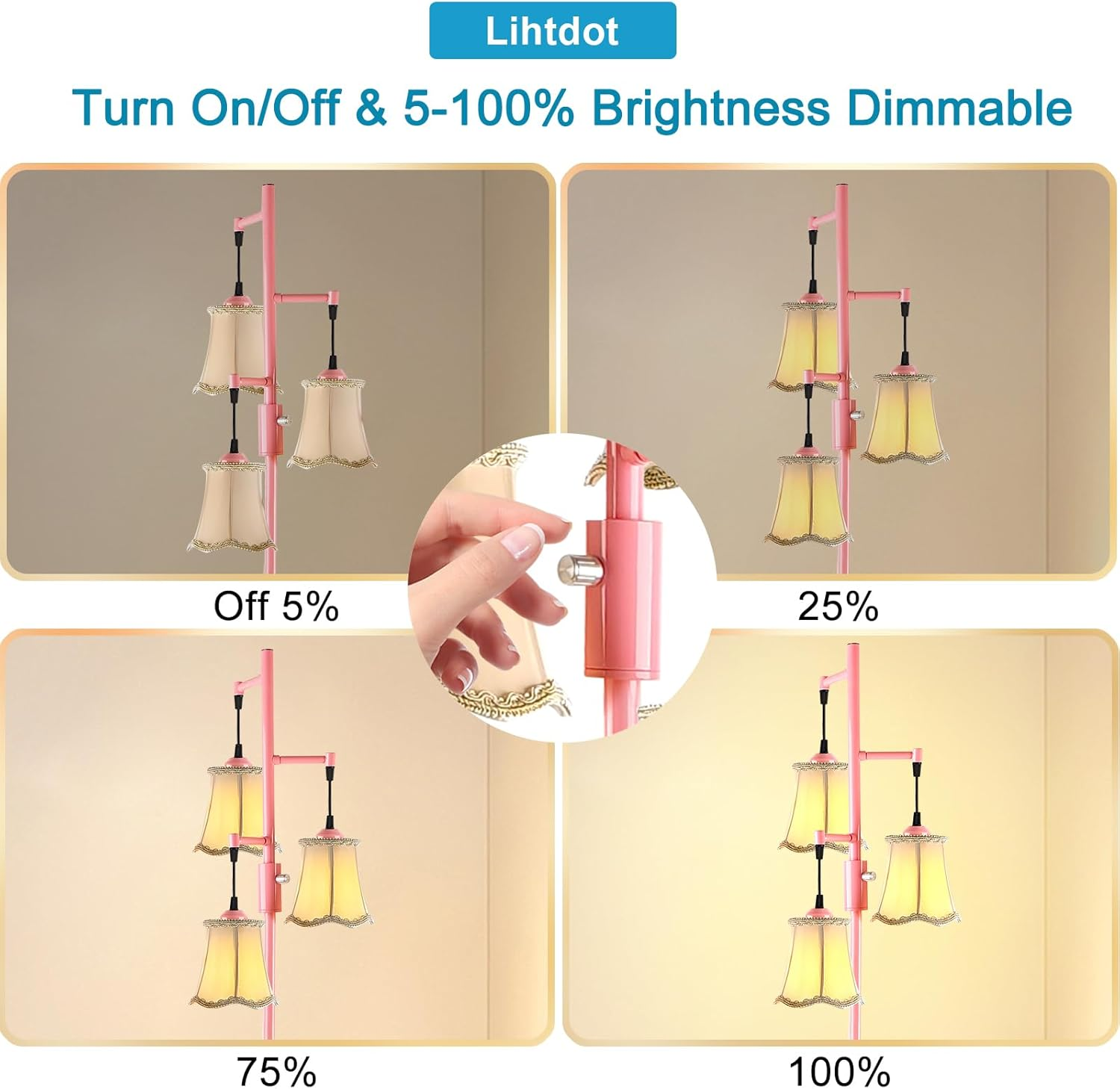 Lihtdot

Turn On/Off & 5-100% Brightness Dimmable

Off 5%

25%

75%

100%