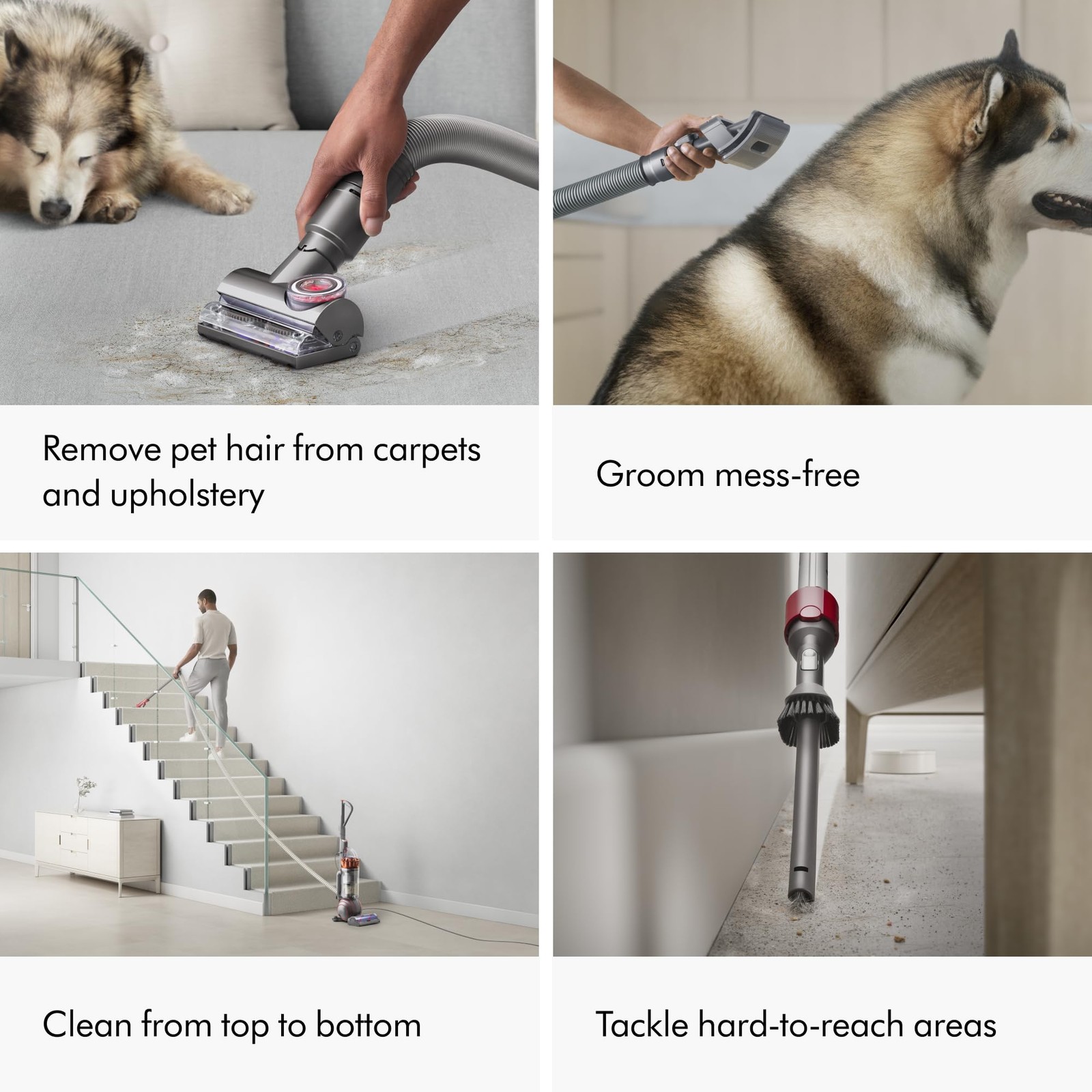 Remove pet hair from carpets and upholstery

Groom mess-free

Clean from top to bottom

Tackle hard-to-reach areas