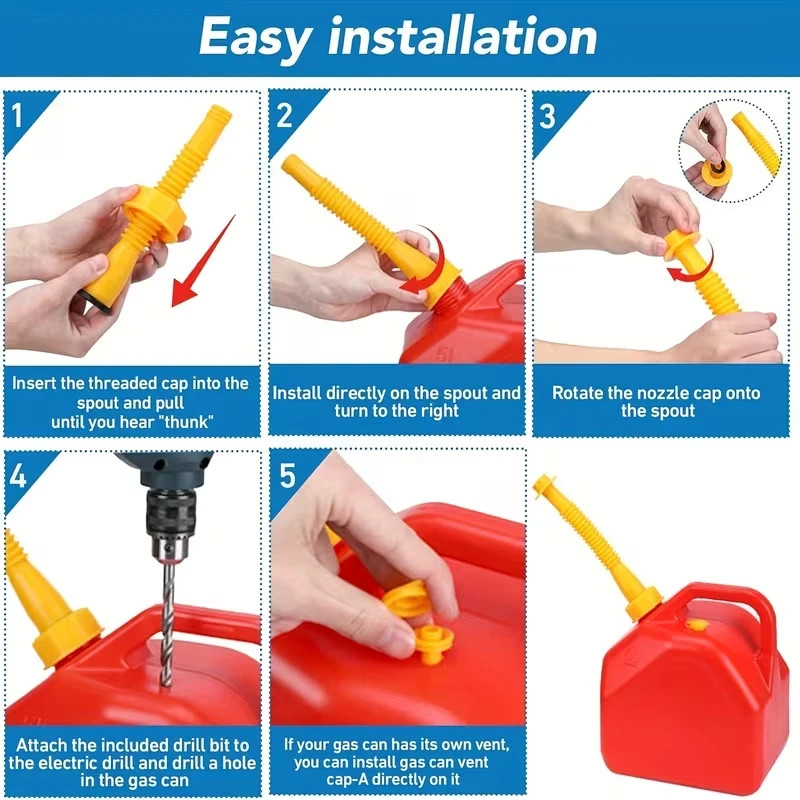 Easy installation

1

Insert the threaded cap into the spout and pull until you hear "thunk"

2

Install directly on the spout and turn to the right

3

Rotate the nozzle cap onto the spout

4

Attach the included drill bit to the electric drill and drill a hole in the gas can

5

If your gas can has its own vent, you can install gas can vent cap-A directly on it