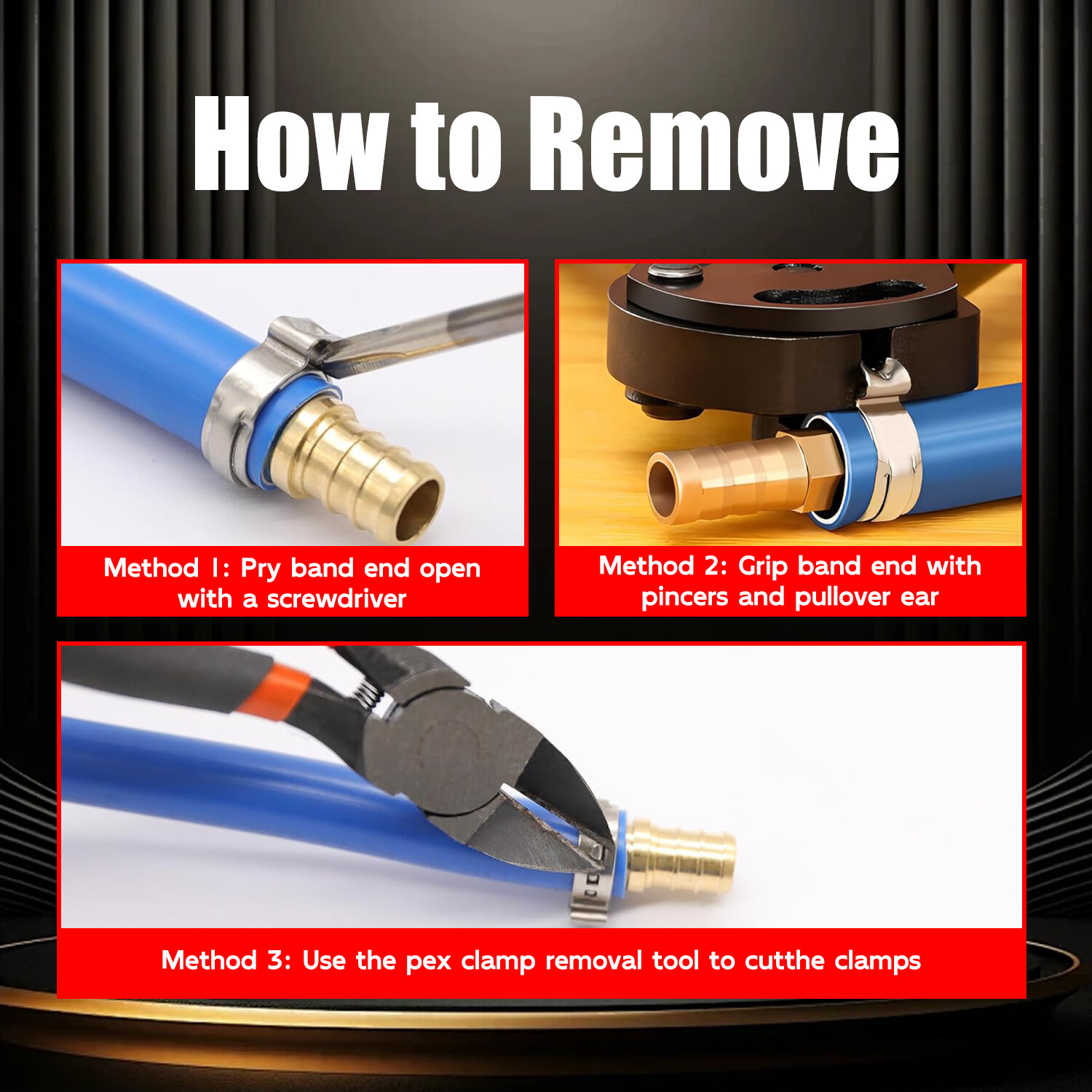 How to Remove

Method 1: Pry band end open with a screwdriver

Method 2: Grip band end with pincers and pullover ear

Method 3: Use the pex clamp removal tool to cutthe clamps