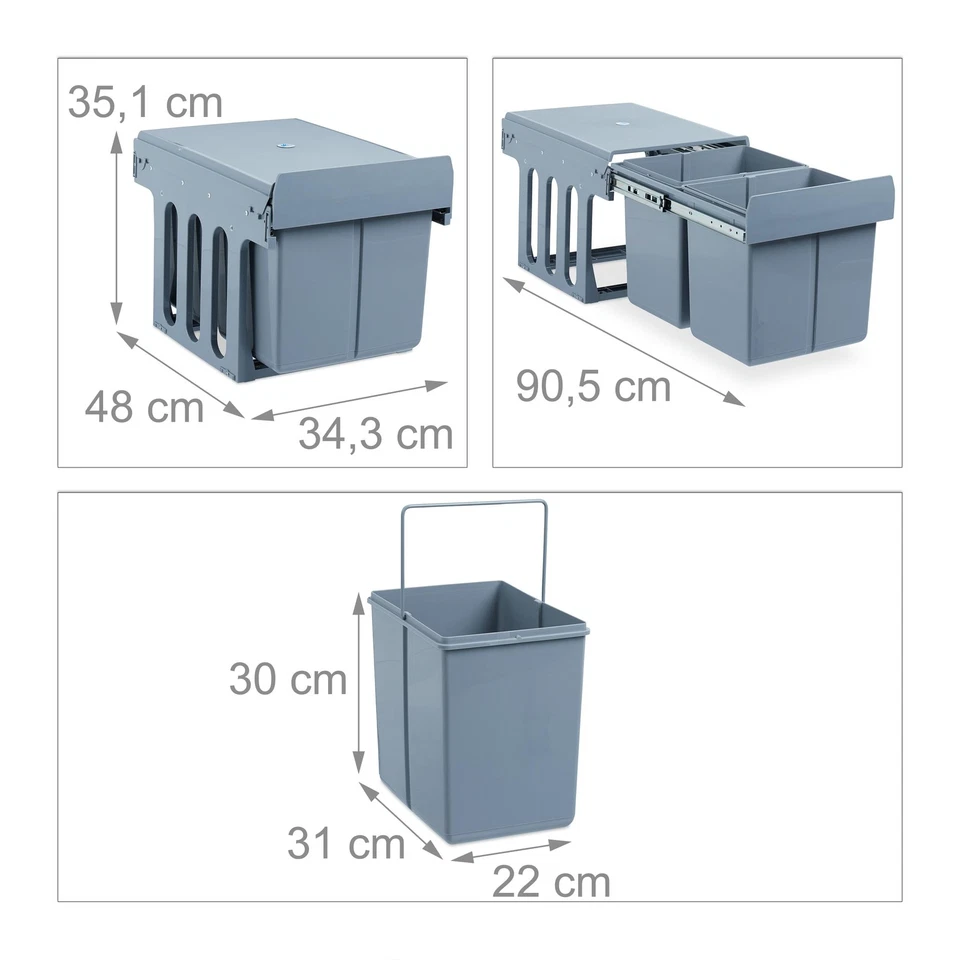 35,1 cm

48 cm

34,3 cm

90,5 cm

30 cm

31 cm

22 cm