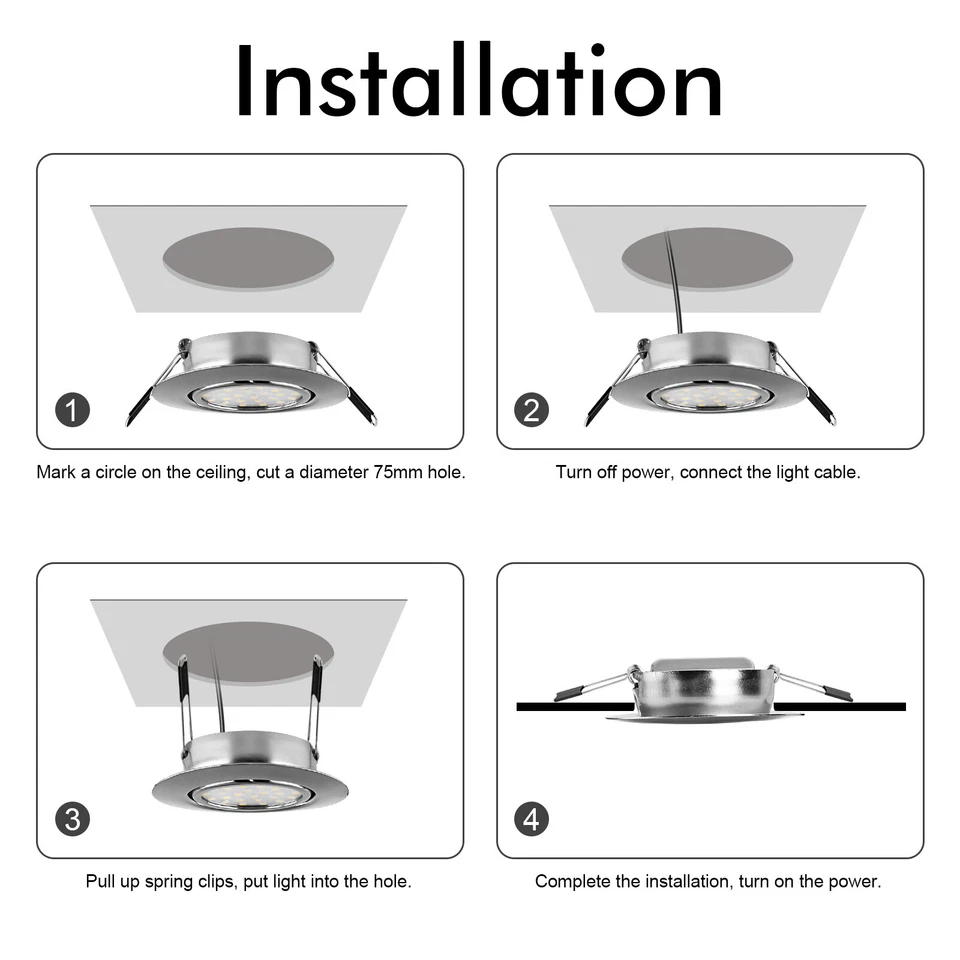 Installation

1

Mark a circle on the ceiling, cut a diameter 75mm hole.

2

Turn off power, connect the light cable.

3

Pull up spring clips, put light into the hole.

4

Complete the installation, turn on the power.