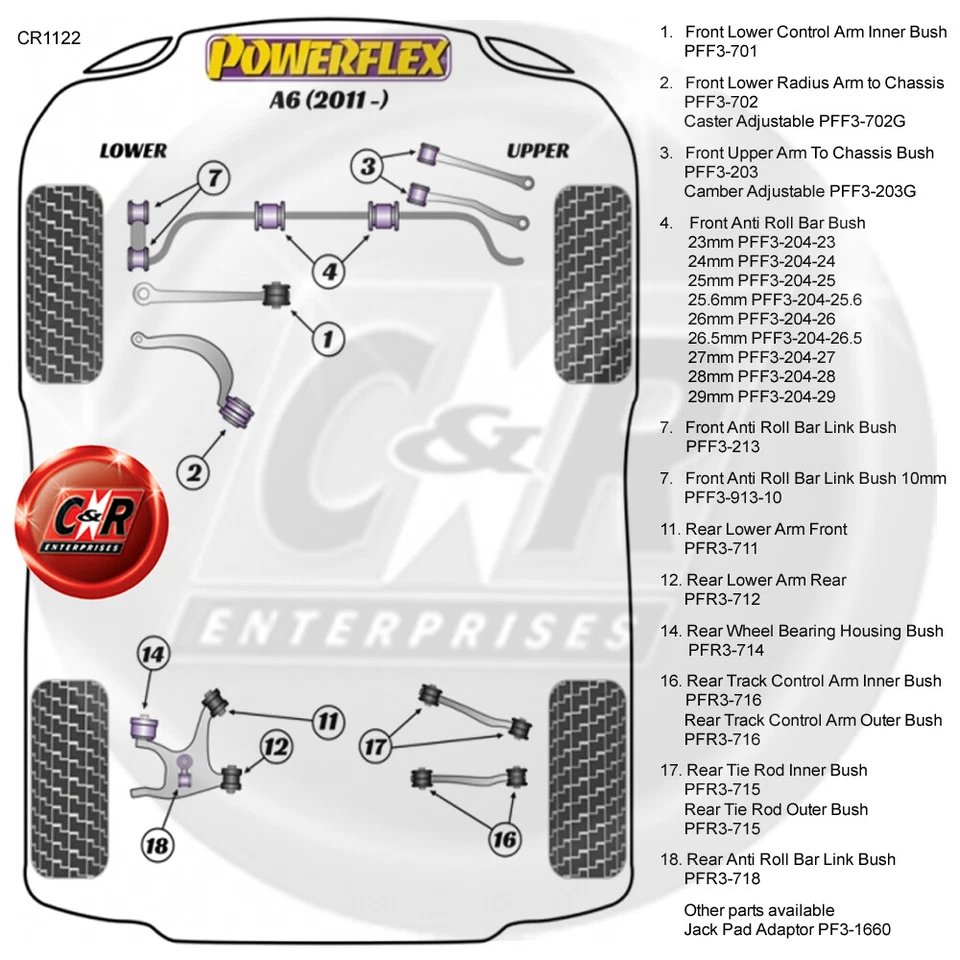 CR1122

POWERFLEX
A6 (2011 -)

LOWER
UPPER

7
3
4
1
2

C&R ENTERPRISES

C&R
ENTERPRISES

14
11
12
18
17
16

1. Front Lower Control Arm Inner Bush
PFF3-701

2. Front Lower Radius Arm to Chassis
PFF3-702
Caster Adjustable PFF3-702G

3. Front Upper Arm To Chassis Bush
PFF3-203
Camber Adjustable PFF3-203G

4. Front Anti Roll Bar Bush
23mm PFF3-204-23
24mm PFF3-204-24
25mm PFF3-204-25
25.6mm PFF3-204-25.6
26mm PFF3-204-26
26.5mm PFF3-204-26.5
27mm PFF3-204-27
28mm PFF3-204-28
29mm PFF3-204-29

7. Front Anti Roll Bar Link Bush
PFF3-213

7. Front Anti Roll Bar Link Bush 10mm
PFF3-913-10

11. Rear Lower Arm Front
PFR3-711

12. Rear Lower Arm Rear
PFR3-712

14. Rear Wheel Bearing Housing Bush
PFR3-714

16. Rear Track Control Arm Inner Bush
PFR3-716
Rear Track Control Arm Outer Bush
PFR3-716

17. Rear Tie Rod Inner Bush
PFR3-715
Rear Tie Rod Outer Bush
PFR3-715

18. Rear Anti Roll Bar Link Bush
PFR3-718

Other parts available
Jack Pad Adaptor PF3-1660