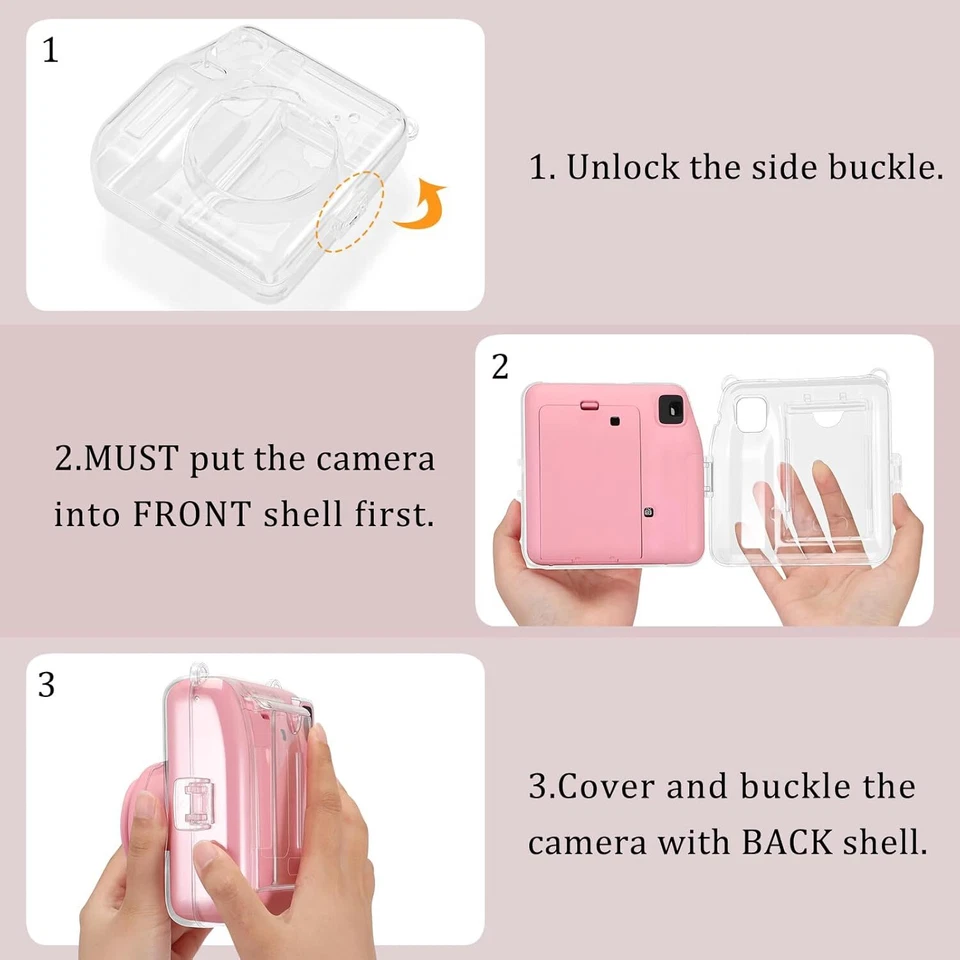 1

1. Unlock the side buckle.

2

2.MUST put the camera into FRONT shell first.

3

3.Cover and buckle the camera with BACK shell.