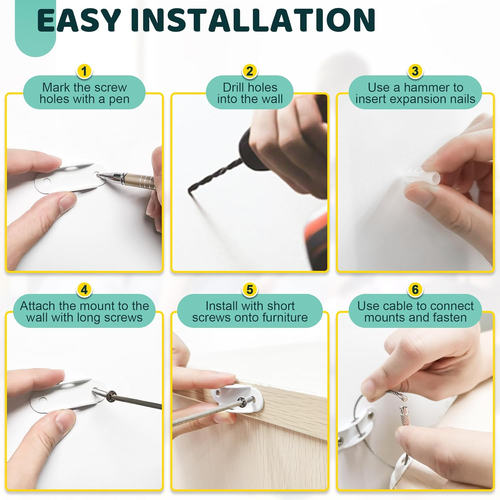 EASY INSTALLATION

1
Mark the screw holes with a pen

2
Drill holes into the wall

3
Use a hammer to insert expansion nails

4
Attach the mount to the wall with long screws

5
Install with short screws onto furniture

6
Use cable to connect mounts and fasten