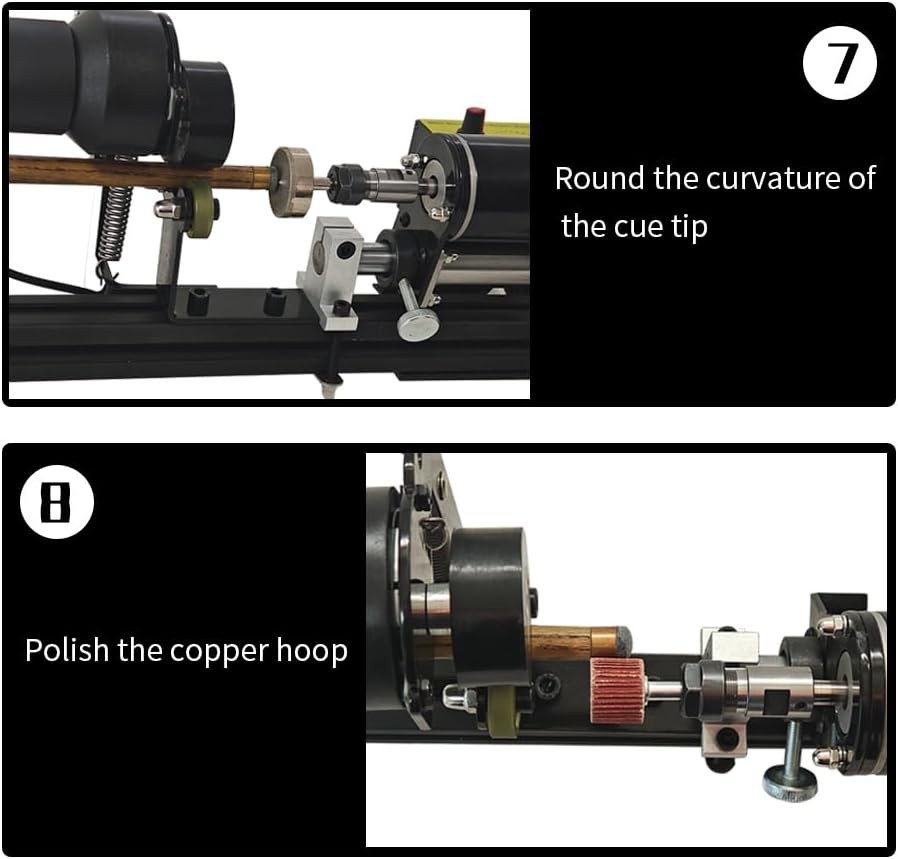 7

Round the curvature of the cue tip

8

Polish the copper hoop