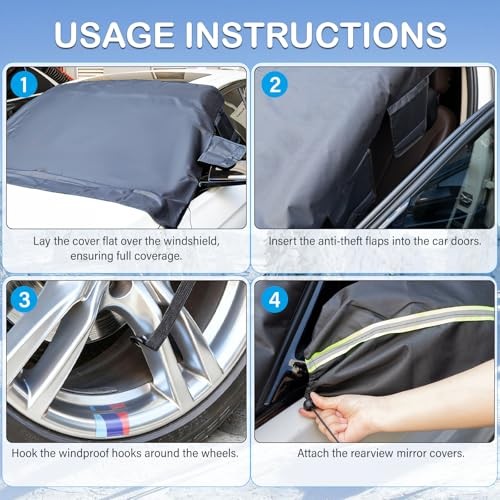 USAGE INSTRUCTIONS

1

Lay the cover flat over the windshield, ensuring full coverage.

2

Insert the anti-theft flaps into the car doors.

3

Hook the windproof hooks around the wheels.

4

Attach the rearview mirror covers.