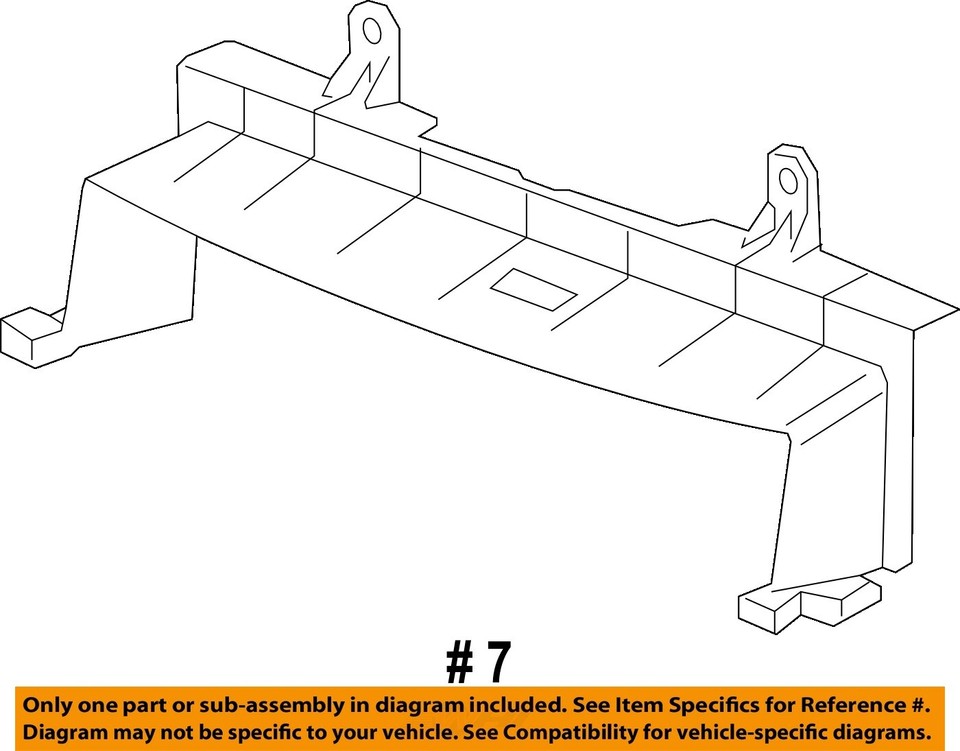 # 7

Only one part or sub-assembly in diagram included. See Item Specifics for Reference #. Diagram may not be specific to your vehicle. See Compatibility for vehicle-specific diagrams.