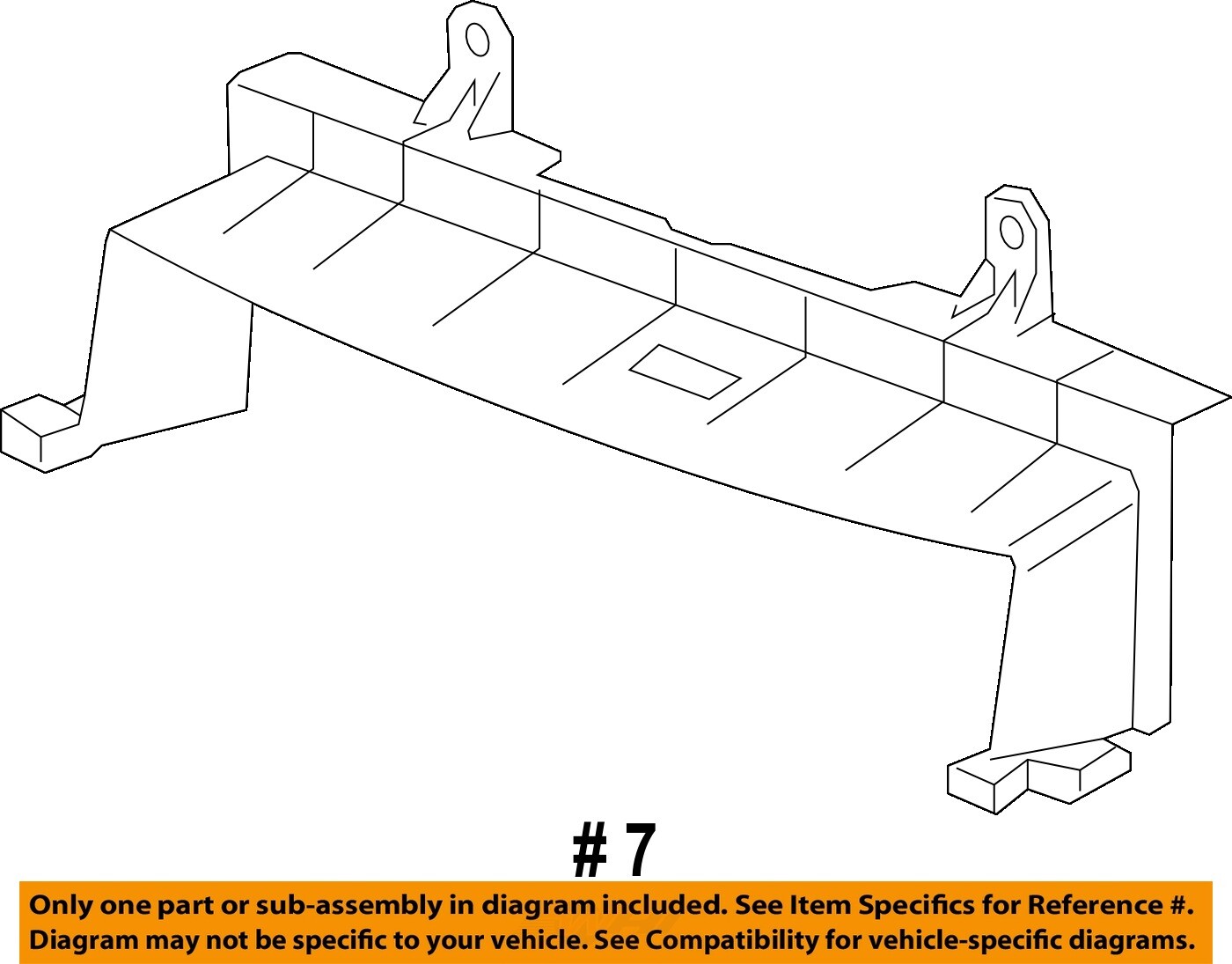 # 7

Only one part or sub-assembly in diagram included. See Item Specifics for Reference #.
Diagram may not be specific to your vehicle. See Compatibility for vehicle-specific diagrams.