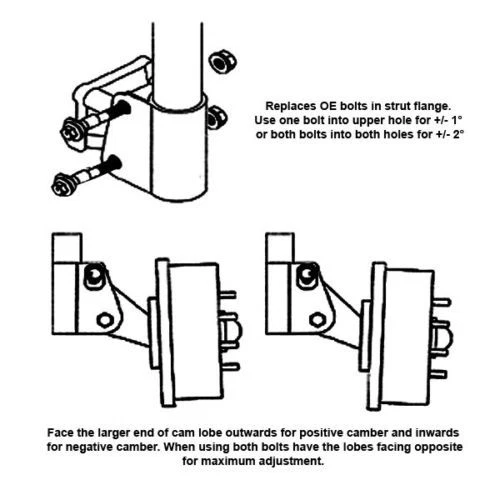 Replaces OE bolts in strut flange.
Use one bolt into upper hole for +/- 1°
or both bolts into both holes for +/- 2°

Face the larger end of cam lobe outwards for positive camber and inwards for negative camber. When using both bolts have the lobes facing opposite for maximum adjustment.