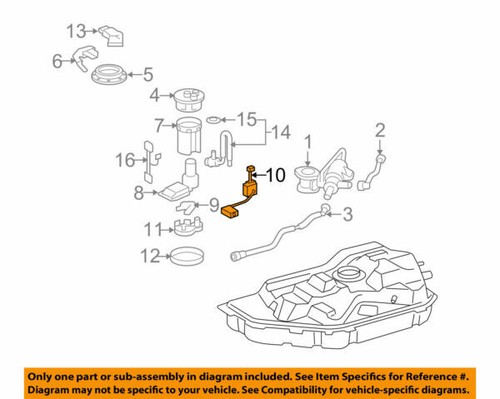 13
6
5
4
7
15
14
1
2
16
10
8
9
3
11
12

Only one part or sub-assembly in diagram included. See Item Specifics for Reference #. Diagram may not be specific to your vehicle. See Compatibility for vehicle-specific diagrams.