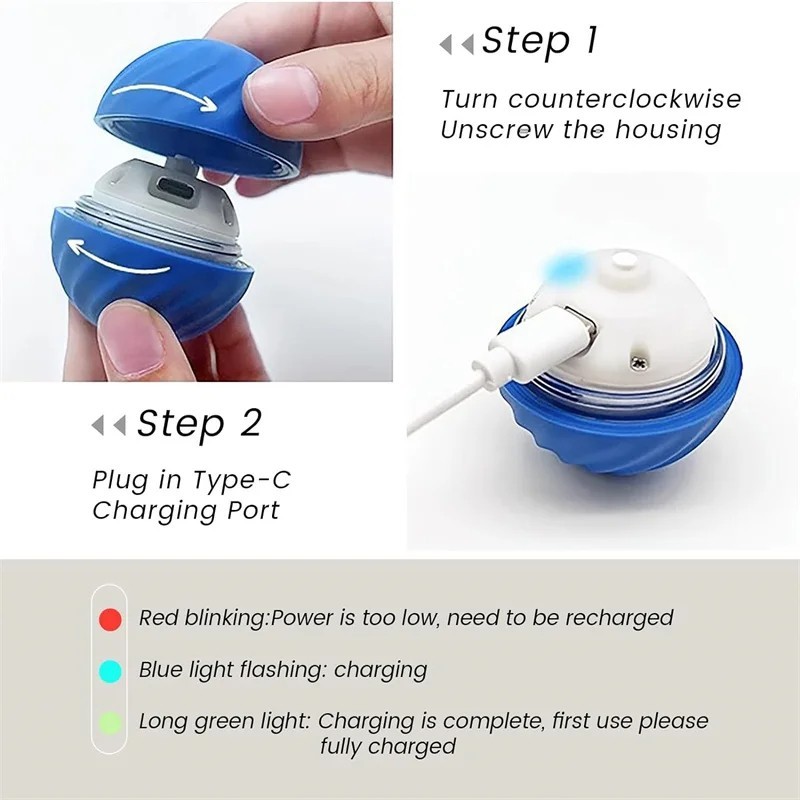 Step 1

Turn counterclockwise
Unscrew the housing

Step 2

Plug in Type-C
Charging Port

Red blinking:Power is too low, need to be recharged

Blue light flashing: charging

Long green light: Charging is complete, first use please fully charged