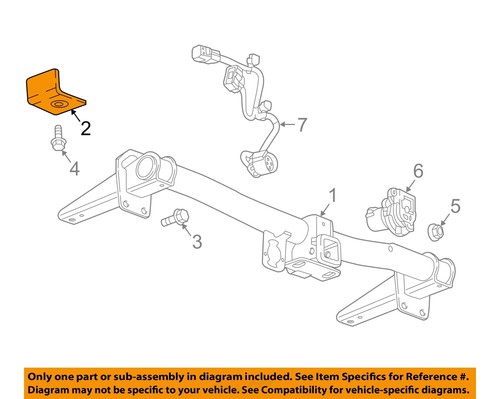 2

7

4

6

1

5

3

Only one part or sub-assembly in diagram included. See Item Specifics for Reference #. Diagram may not be specific to your vehicle. See Compatibility for vehicle-specific diagrams.