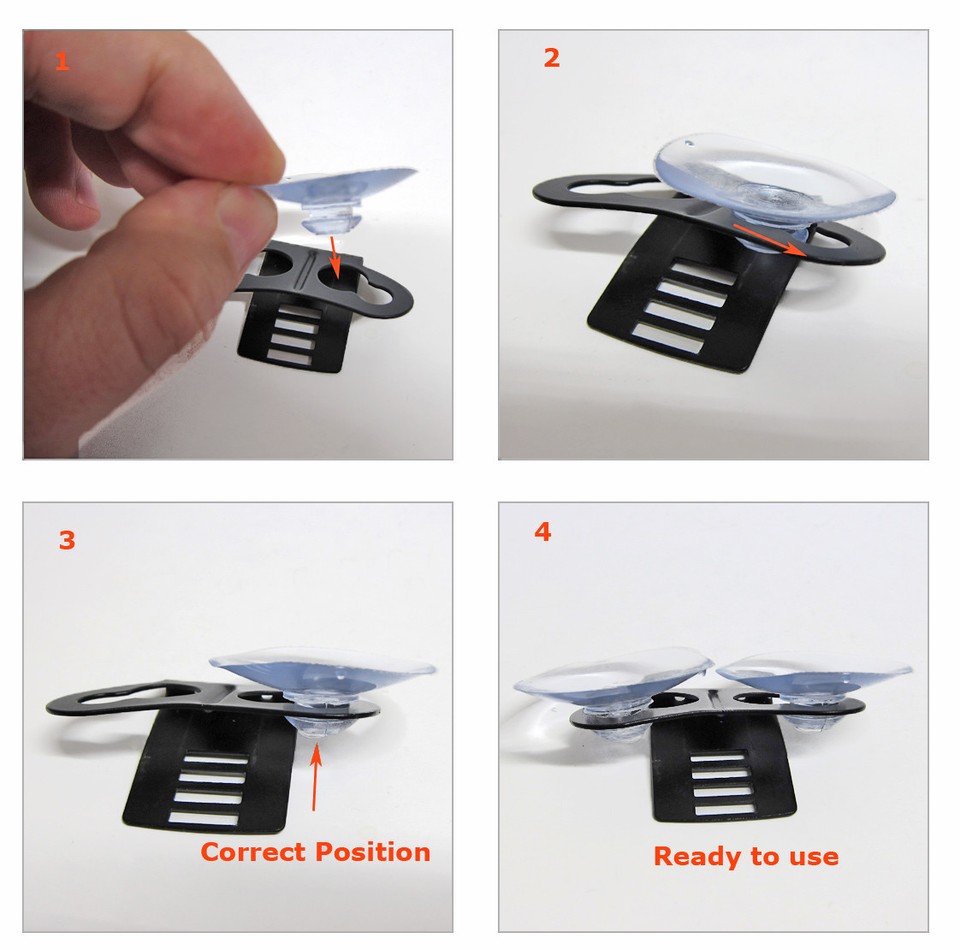 1

2

3

Correct Position

4

Ready to use